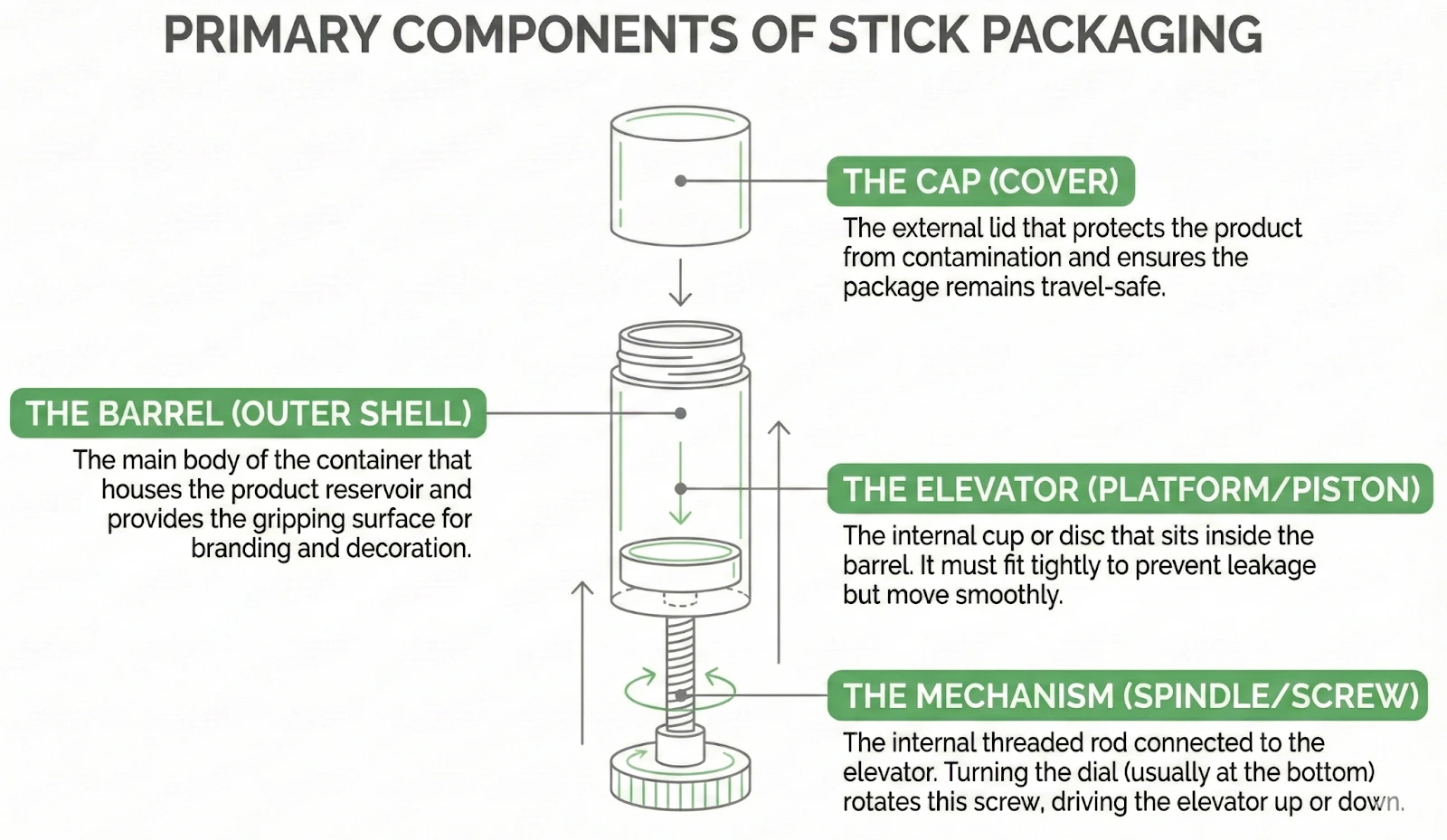 PRIMARY COMPONENTS OF STICK PACKAGING

THE CAP (COVER)

The external lid that protects the product from contamination and ensures the package remains travel-safe.

THE BARREL (OUTER SHELL)

The main body of the container that houses the product reservoir and provides the gripping surface for branding and decoration.

THE ELEVATOR (PLATFORM/PISTON)

The internal cup or disc that sits inside the barrel. It must fit tightly to prevent leakage but move smoothly.

THE MECHANISM (SPINDLE/SCREW)

The internal threaded rod connected to the elevator. Turning the dial (usually at the bottom) rotates this screw, driving the elevator up or down.