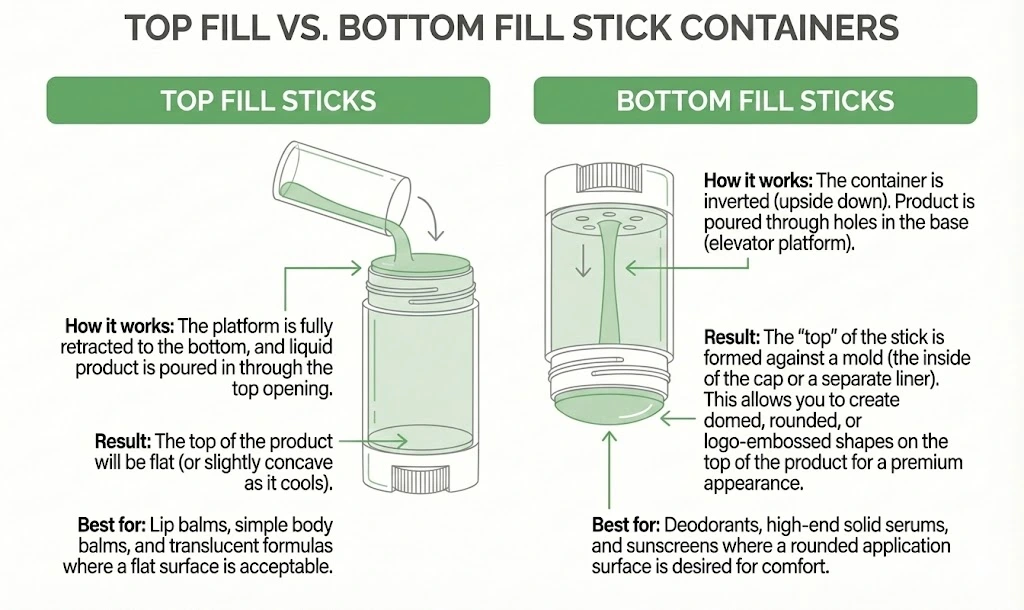 TOP FILL VS. BOTTOM FILL STICK CONTAINERS

TOP FILL STICKS

How it works: The platform is fully retracted to the bottom, and liquid product is poured in through the top opening.

Result: The top of the product will be flat (or slightly concave as it cools).

Best for: Lip balms, simple body balms, and translucent formulas where a flat surface is acceptable.

BOTTOM FILL STICKS

How it works: The container is inverted (upside down). Product is poured through holes in the base (elevator platform).

Result: The "top" of the stick is formed against a mold (the inside of the cap or a separate liner). This allows you to create domed, rounded, or logo-embossed shapes on the top of the product for a premium appearance.

Best for: Deodorants, high-end solid serums, and sunscreens where a rounded application surface is desired for comfort.