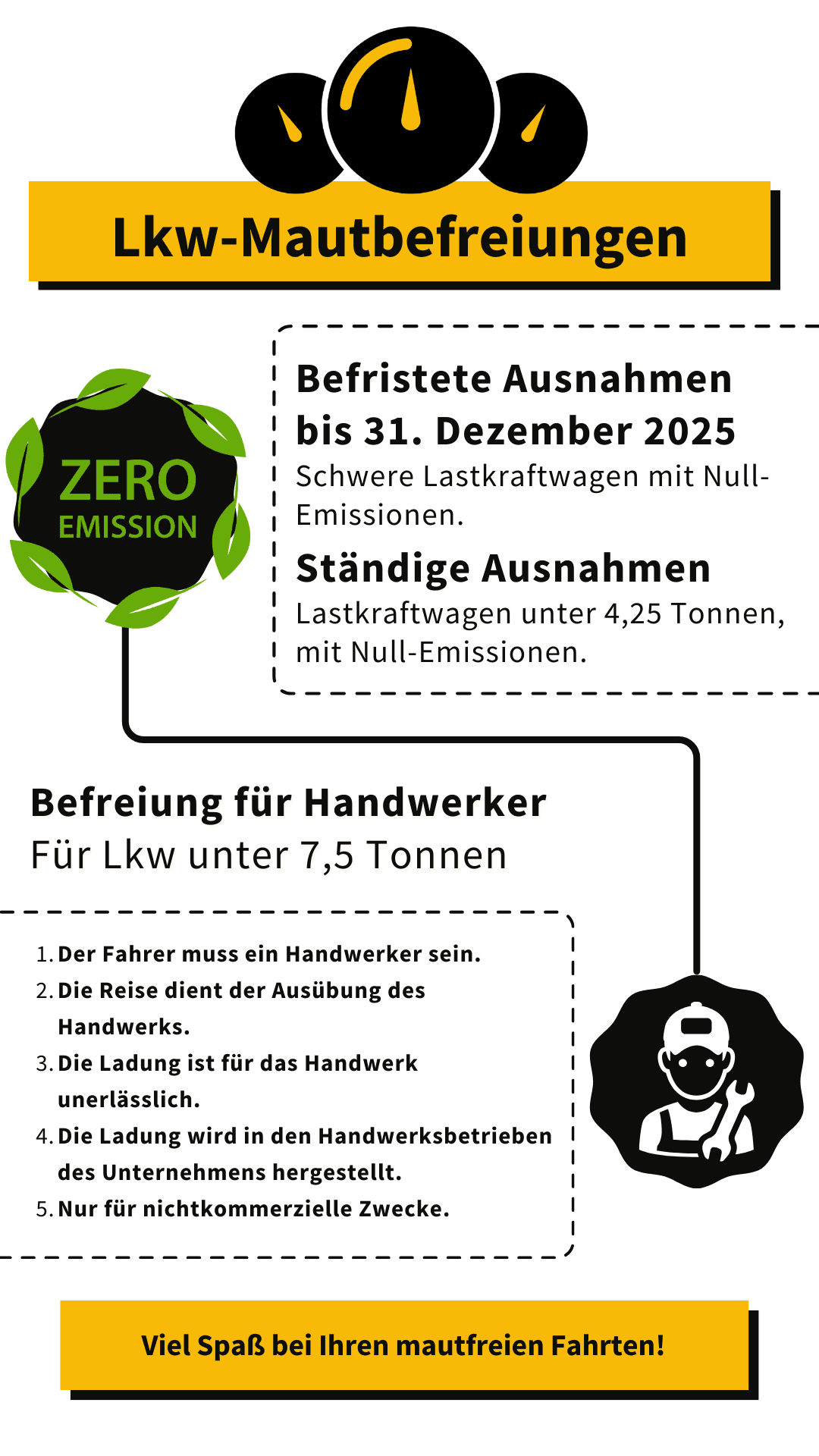 Lkw-Mautbefreiungen

ZERO
EMISSION

Befristete Ausnahmen bis 31. Dezember 2025
Schwere Lastkraftwagen mit Null-Emissionen.

Ständige Ausnahmen
Lastkraftwagen unter 4,25 Tonnen, mit Null-Emissionen.

Befreiung für Handwerker
Für Lkw unter 7,5 Tonnen

1. Der Fahrer muss ein Handwerker sein.
2. Die Reise dient der Ausübung des Handwerks.
3. Die Ladung ist für das Handwerk unerlässlich.
4. Die Ladung wird in den Handwerksbetrieben des Unternehmens hergestellt.
5. Nur für nichtkommerzielle Zwecke.

Viel Spaß bei Ihren mautfreien Fahrten!