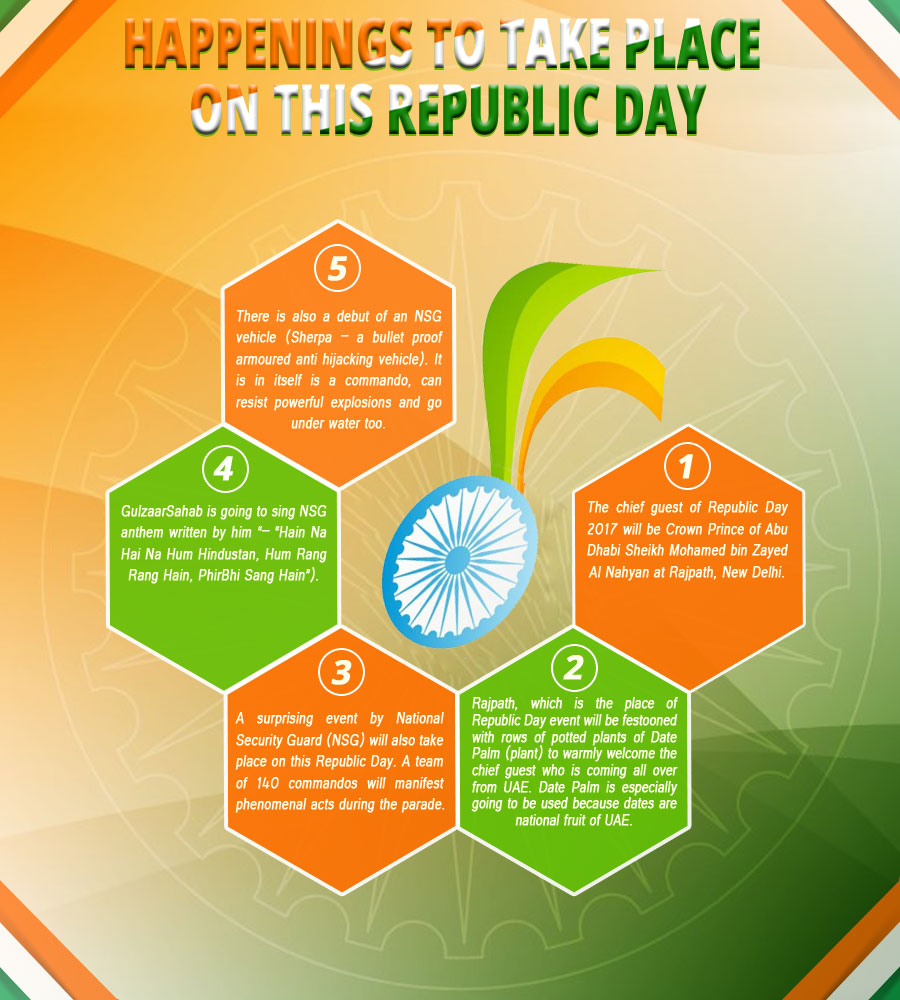 HAPPENINGS TO TAKE PLACE ON THIS REPUBLIC DAY

5

There is also a debut of an NSG vehicle (Sherpa – a bullet proof armoured anti hijacking vehicle). It is in itself is a commando, can resist powerful explosions and go under water too.

4

GulzaarSahab is going to sing NSG anthem written by him "– "Hain Na Hai Na Hum Hindustan, Hum Rang Rang Hain, PhirBhi Sang Hain").

1

The chief guest of Republic Day 2017 will be Crown Prince of Abu Dhabi Sheikh Mohamed bin Zayed Al Nahyan at Rajpath, New Delhi.

3

A surprising event by National Security Guard (NSG) will also take place on this Republic Day. A team of 140 commandos will manifest phenomenal acts during the parade.

2

Rajpath, which is the place of Republic Day event will be festooned with rows of potted plants of Date Palm (plant) to warmly welcome the chief guest who is coming all over from UAE. Date Palm is especially going to be used because dates are national fruit of UAE.