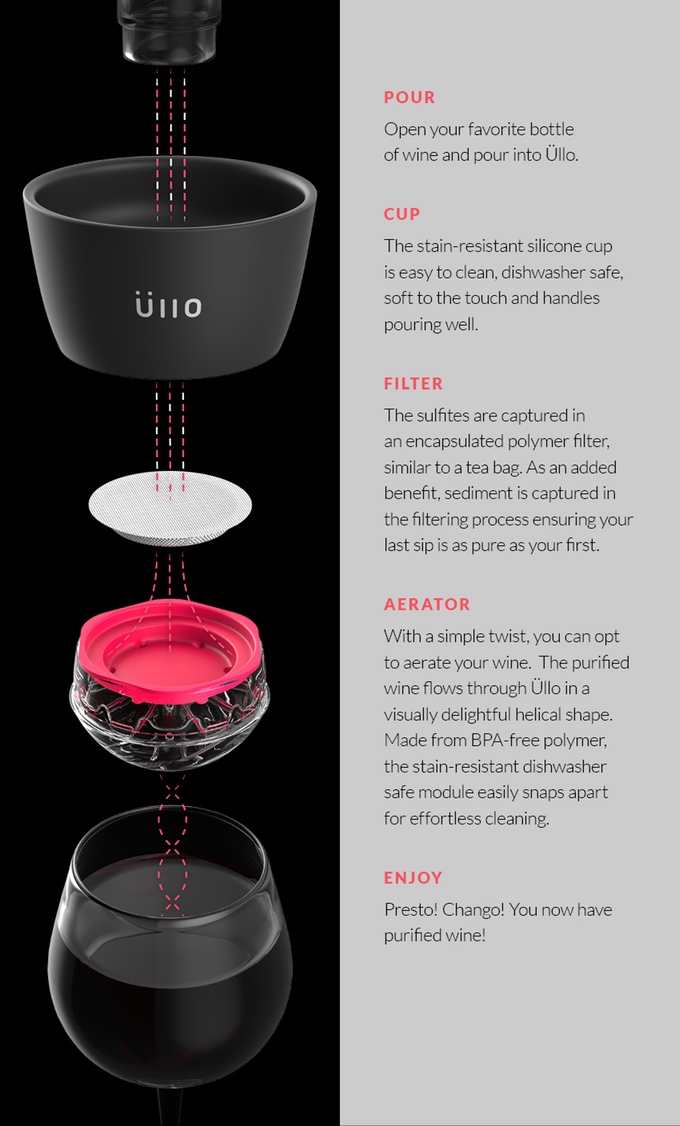 üllo

POUR
Open your favorite bottle of wine and pour into Üllo.

CUP
The stain-resistant silicone cup is easy to clean, dishwasher safe, soft to the touch and handles pouring well.

FILTER
The sulfites are captured in an encapsulated polymer filter, similar to a tea bag. As an added benefit, sediment is captured in the filtering process ensuring your last sip is as pure as your first.

AERATOR
With a simple twist, you can opt to aerate your wine. The purified wine flows through Üllo in a visually delightful helical shape. Made from BPA-free polymer, the stain-resistant dishwasher safe module easily snaps apart for effortless cleaning.

ENJOY
Presto! Chango! You now have purified wine!