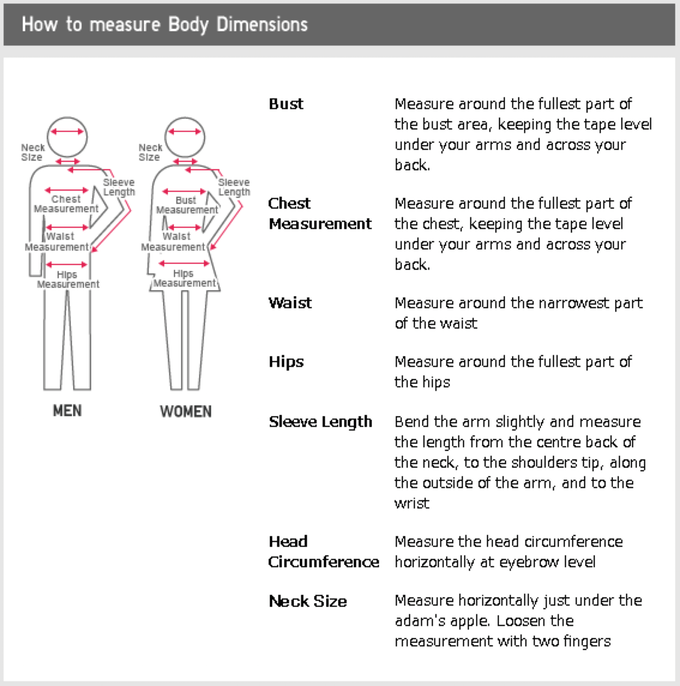 How to measure Body Dimensions

Neck Size
Sleeve Length
Chest Measurement
Waist Measurement
Hips Measurement

MEN

Neck Size
Sleeve Length
Bust Measurement
Waist Measurement
Hips Measurement

WOMEN

| | |
|---|---|
| Bust | Measure around the fullest part of the bust area, keeping the tape level under your arms and across your back. |
| Chest Measurement | Measure around the fullest part of the chest, keeping the tape level under your arms and across your back. |
| Waist | Measure around the narrowest part of the waist |
| Hips | Measure around the fullest part of the hips |
| Sleeve Length | Bend the arm slightly and measure the length from the centre back of the neck, to the shoulders tip, along the outside of the arm, and to the wrist |
| Head Circumference | Measure the head circumference horizontally at eyebrow level |
| Neck Size | Measure horizontally just under the adam's apple. Loosen the measurement with two fingers |