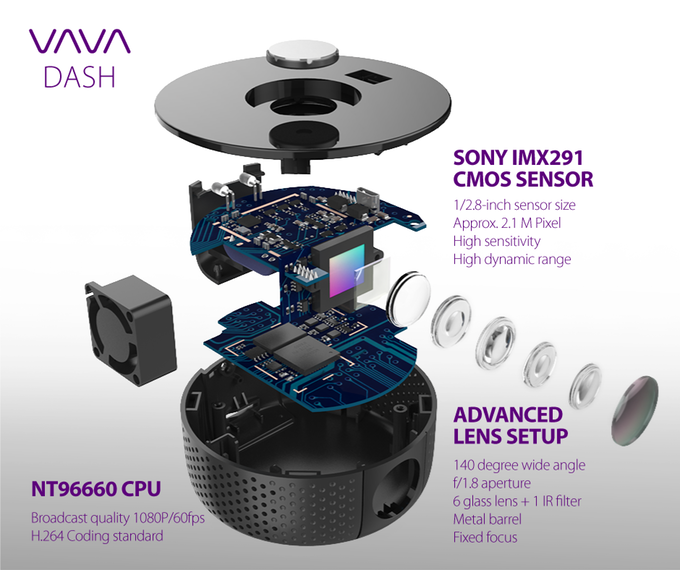 VAVA
DASH

SONY IMX291
CMOS SENSOR

1/2.8-inch sensor size
Approx. 2.1 M Pixel
High sensitivity
High dynamic range

ADVANCED
LENS SETUP

140 degree wide angle
f/1.8 aperture
6 glass lens + 1 IR filter
Metal barrel
Fixed focus

NT96660 CPU

Broadcast quality 1080P/60fps
H.264 Coding standard