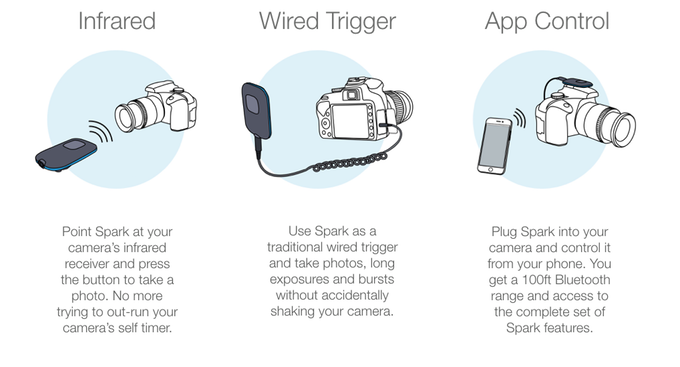 Infrared

Point Spark at your camera's infrared receiver and press the button to take a photo. No more trying to out-run your camera's self timer.

Wired Trigger

Use Spark as a traditional wired trigger and take photos, long exposures and bursts without accidentally shaking your camera.

App Control

Plug Spark into your camera and control it from your phone. You get a 100ft Bluetooth range and access to the complete set of Spark features.