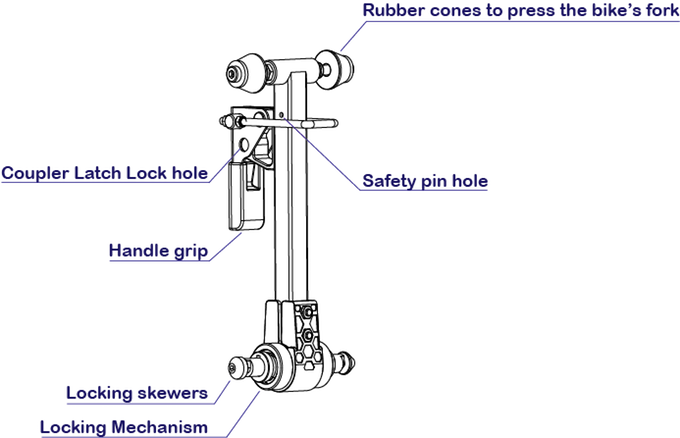 Rubber cones to press the bike's fork

Coupler Latch Lock hole

Safety pin hole

Handle grip

Locking skewers

Locking Mechanism