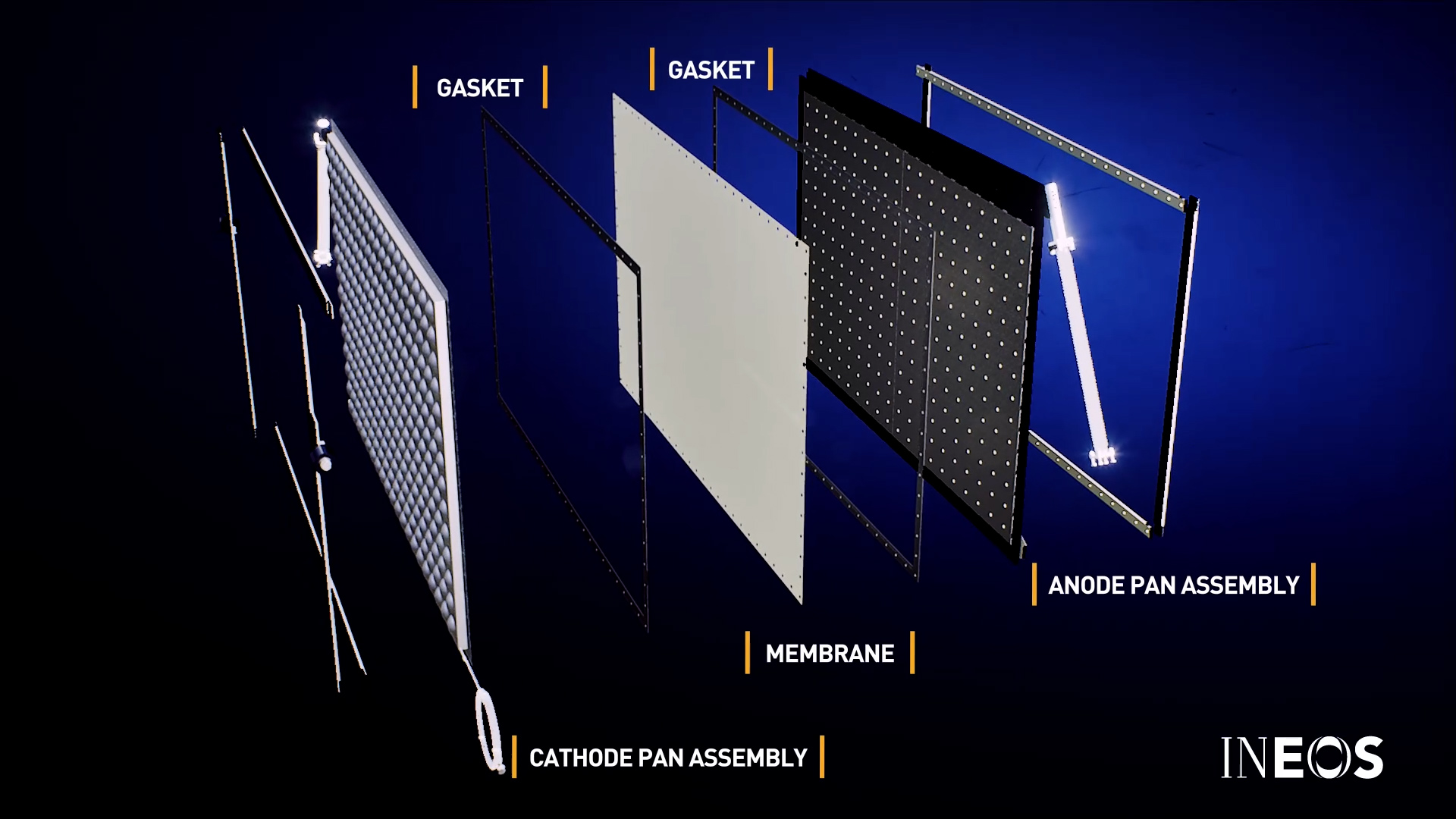 GASKET

GASKET

ANODE PAN ASSEMBLY

MEMBRANE

CATHODE PAN ASSEMBLY

INEOS