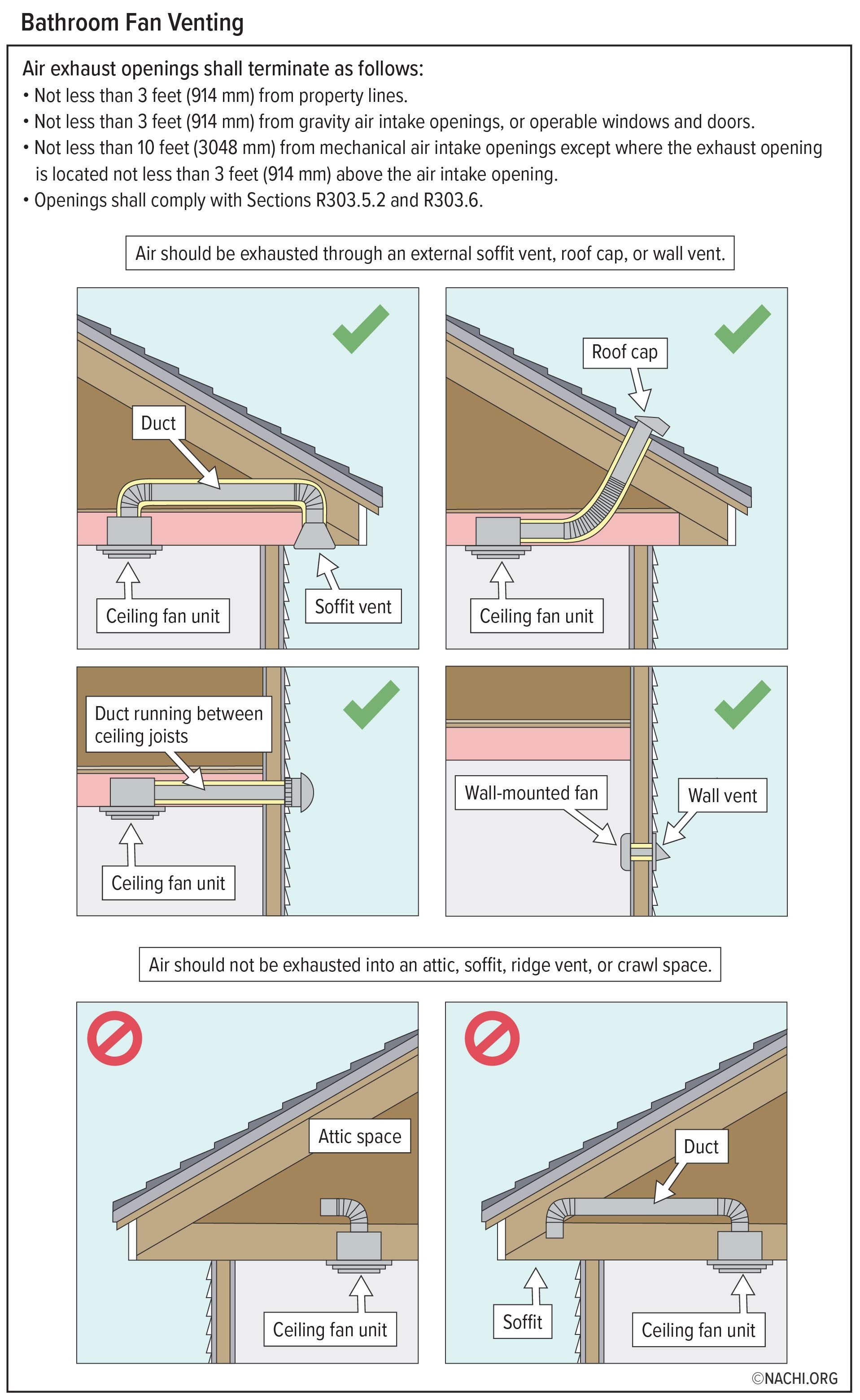 Bathroom Fan Venting

Air exhaust openings shall terminate as follows:
• Not less than 3 feet (914 mm) from property lines.
• Not less than 3 feet (914 mm) from gravity air intake openings, or operable windows and doors.
• Not less than 10 feet (3048 mm) from mechanical air intake openings except where the exhaust opening is located not less than 3 feet (914 mm) above the air intake opening.
• Openings shall comply with Sections R303.5.2 and R303.6.

Air should be exhausted through an external soffit vent, roof cap, or wall vent.

Duct

Ceiling fan unit

Soffit vent

Roof cap

Ceiling fan unit

Duct running between ceiling joists

Ceiling fan unit

Wall-mounted fan

Wall vent

Air should not be exhausted into an attic, soffit, ridge vent, or crawl space.

Attic space

Ceiling fan unit

Duct

Soffit

Ceiling fan unit

©NACHI.ORG