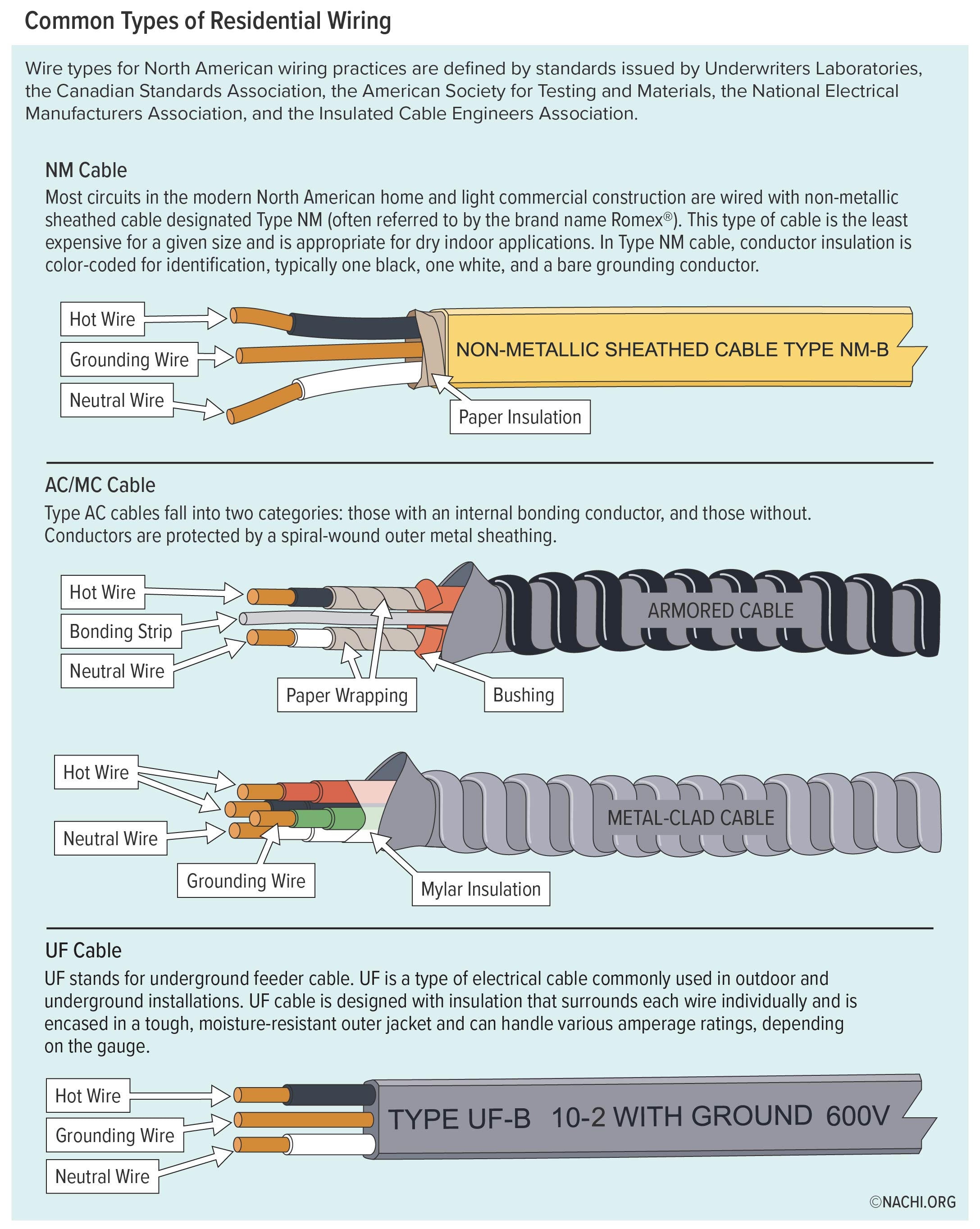 Common Types of Residential Wiring

Wire types for North American wiring practices are defined by standards issued by Underwriters Laboratories, the Canadian Standards Association, the American Society for Testing and Materials, the National Electrical Manufacturers Association, and the Insulated Cable Engineers Association.

NM Cable

Most circuits in the modern North American home and light commercial construction are wired with non-metallic sheathed cable designated Type NM (often referred to by the brand name Romex®). This type of cable is the least expensive for a given size and is appropriate for dry indoor applications. In Type NM cable, conductor insulation is color-coded for identification, typically one black, one white, and a bare grounding conductor.

Hot Wire
Grounding Wire
Neutral Wire
NON-METALLIC SHEATHED CABLE TYPE NM-B
Paper Insulation

AC/MC Cable

Type AC cables fall into two categories: those with an internal bonding conductor, and those without. Conductors are protected by a spiral-wound outer metal sheathing.

Hot Wire
Bonding Strip
Neutral Wire
ARMORED CABLE
Paper Wrapping
Bushing

Hot Wire
Neutral Wire
METAL-CLAD CABLE
Grounding Wire
Mylar Insulation

UF Cable

UF stands for underground feeder cable. UF is a type of electrical cable commonly used in outdoor and underground installations. UF cable is designed with insulation that surrounds each wire individually and is encased in a tough, moisture-resistant outer jacket and can handle various amperage ratings, depending on the gauge.

Hot Wire
Grounding Wire
Neutral Wire
TYPE UF-B 10-2 WITH GROUND 600V

©NACHI.ORG