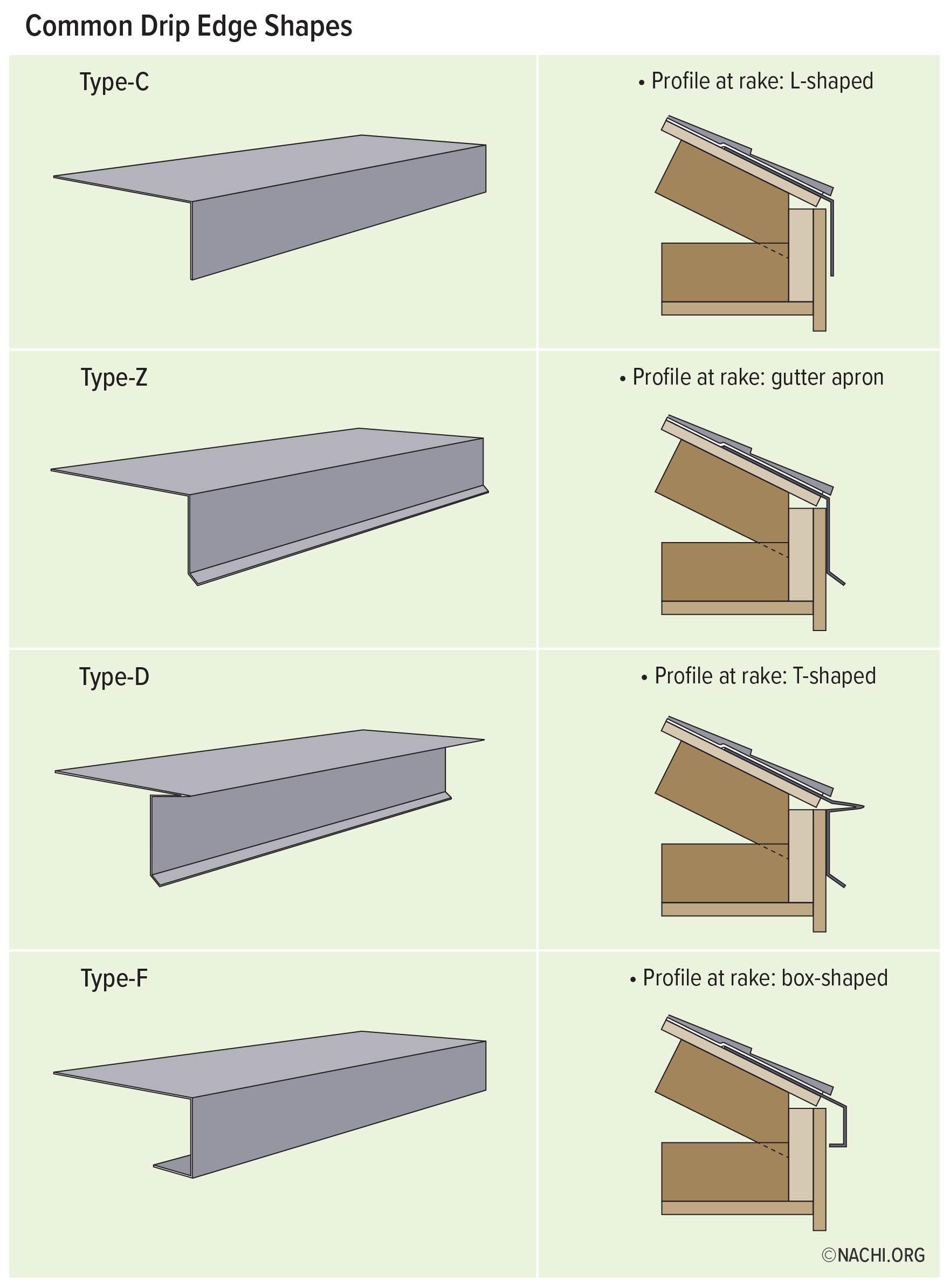 Common Drip Edge Shapes

Type-C

• Profile at rake: L-shaped

Type-Z

• Profile at rake: gutter apron

Type-D

• Profile at rake: T-shaped

Type-F

• Profile at rake: box-shaped

©NACHI.ORG