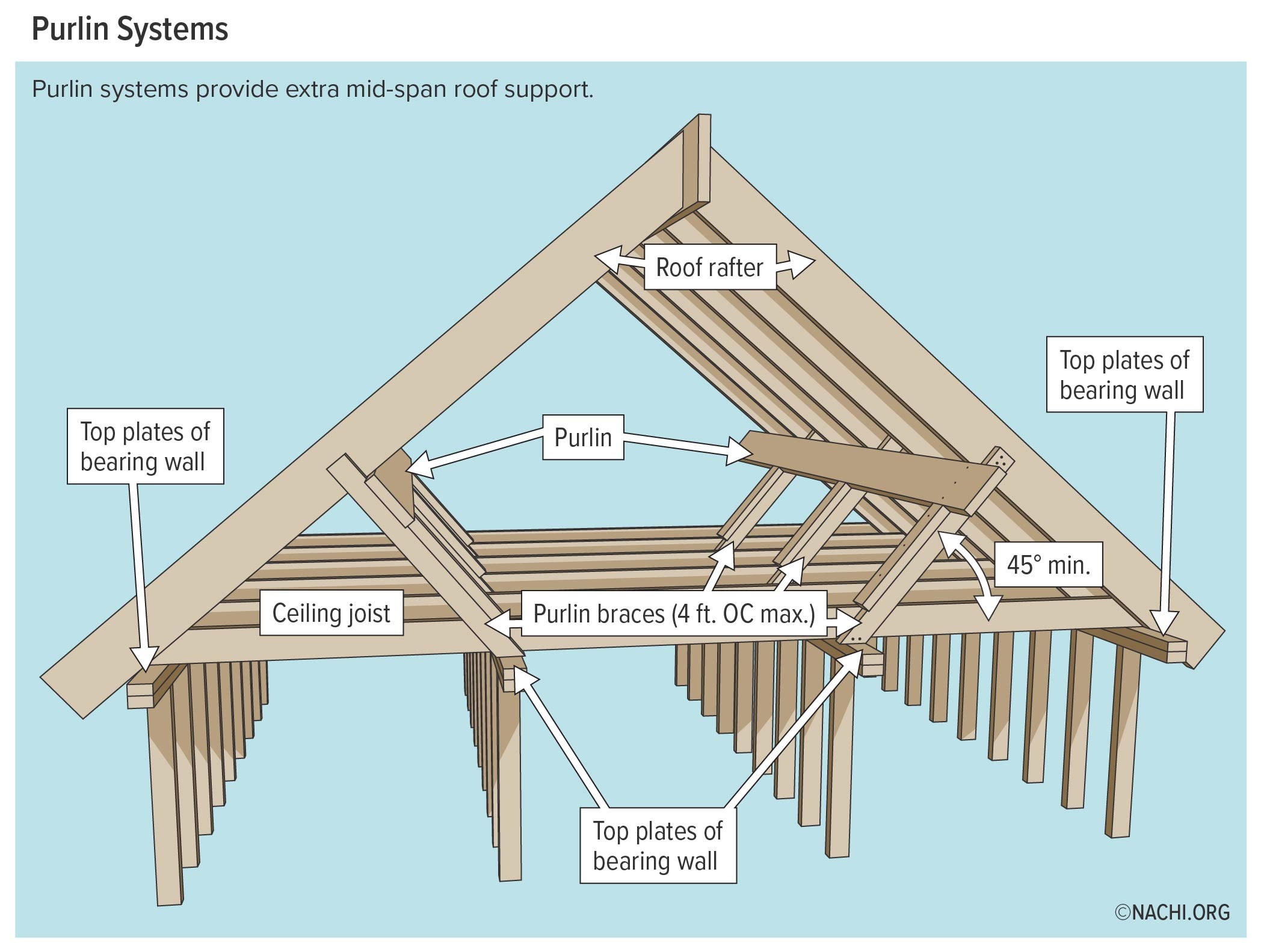 Purlin Systems

Purlin systems provide extra mid-span roof support.

Roof rafter

Top plates of bearing wall

Top plates of bearing wall

Purlin

45° min.

Ceiling joist

Purlin braces (4 ft. OC max.)

Top plates of bearing wall

©NACHI.ORG