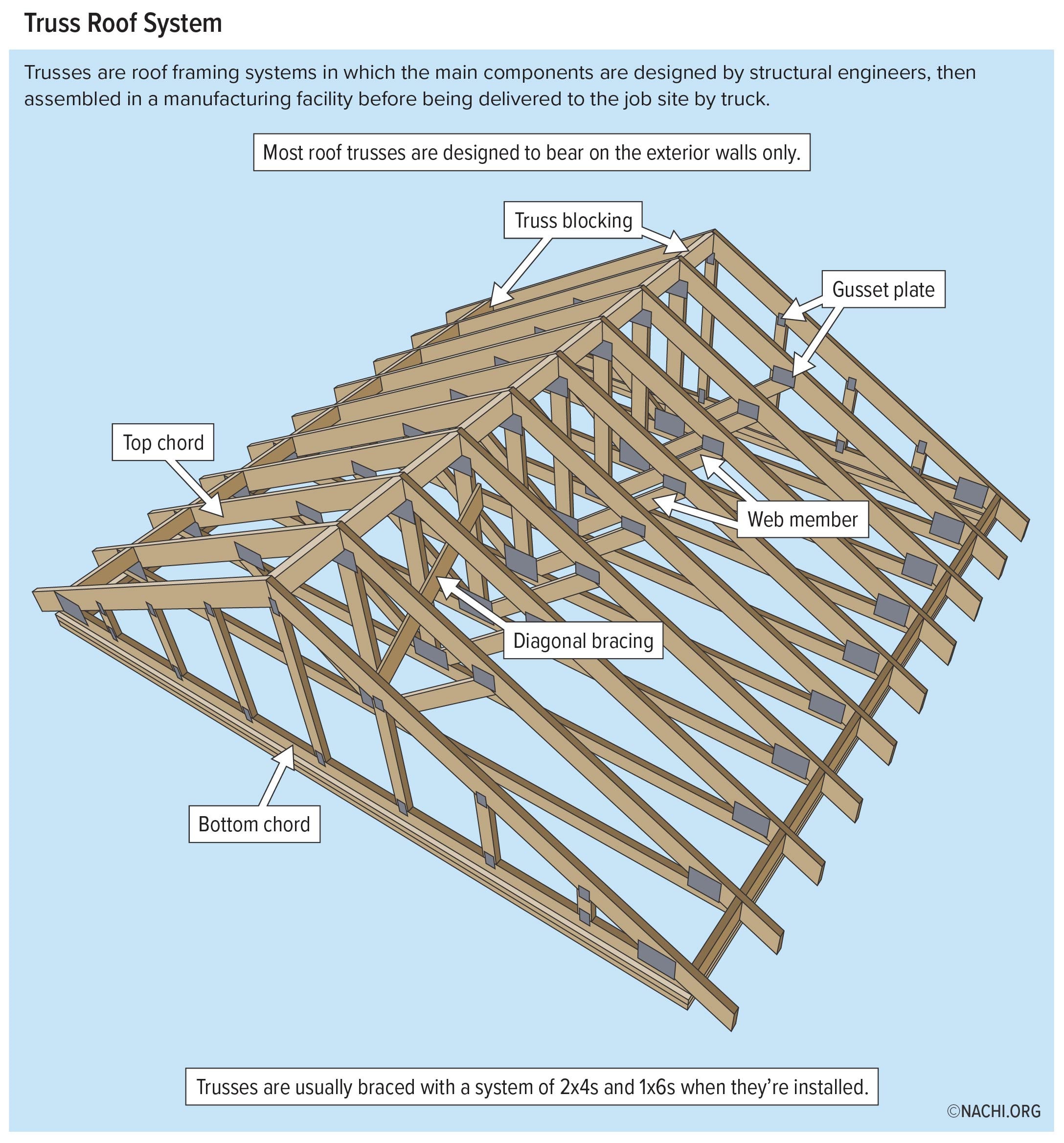 Truss Roof System

Trusses are roof framing systems in which the main components are designed by structural engineers, then assembled in a manufacturing facility before being delivered to the job site by truck.

Most roof trusses are designed to bear on the exterior walls only.

Truss blocking

Gusset plate

Top chord

Web member

Diagonal bracing

Bottom chord

Trusses are usually braced with a system of 2x4s and 1x6s when they're installed.

©NACHI.ORG