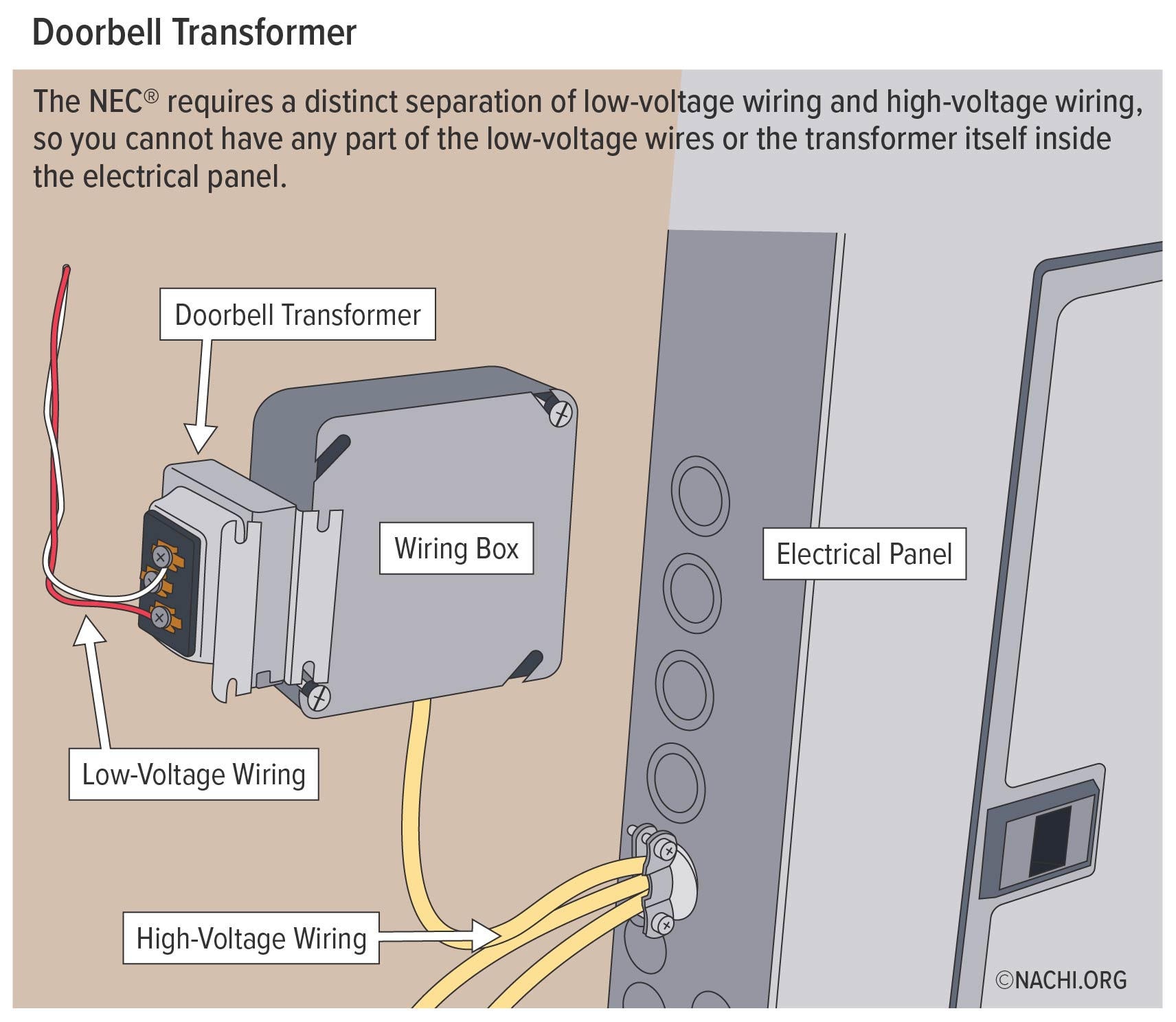 Doorbell Transformer

The NEC® requires a distinct separation of low-voltage wiring and high-voltage wiring, so you cannot have any part of the low-voltage wires or the transformer itself inside the electrical panel.

Doorbell Transformer

Wiring Box

Electrical Panel

Low-Voltage Wiring

High-Voltage Wiring

©NACHI.ORG