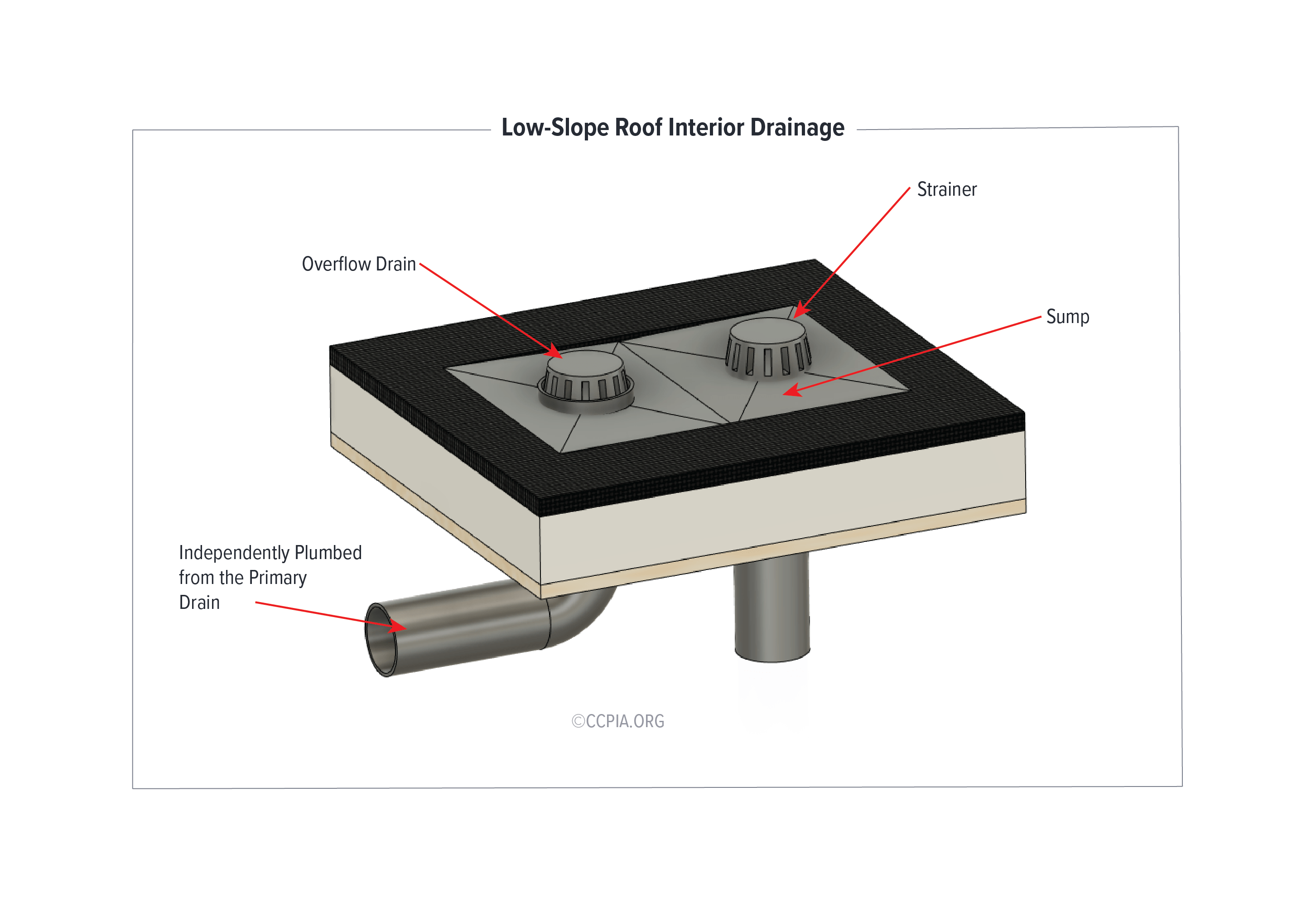 Low-Slope Roof Interior Drainage

Strainer

Overflow Drain

Sump

Independently Plumbed from the Primary Drain

©CCPIA.ORG