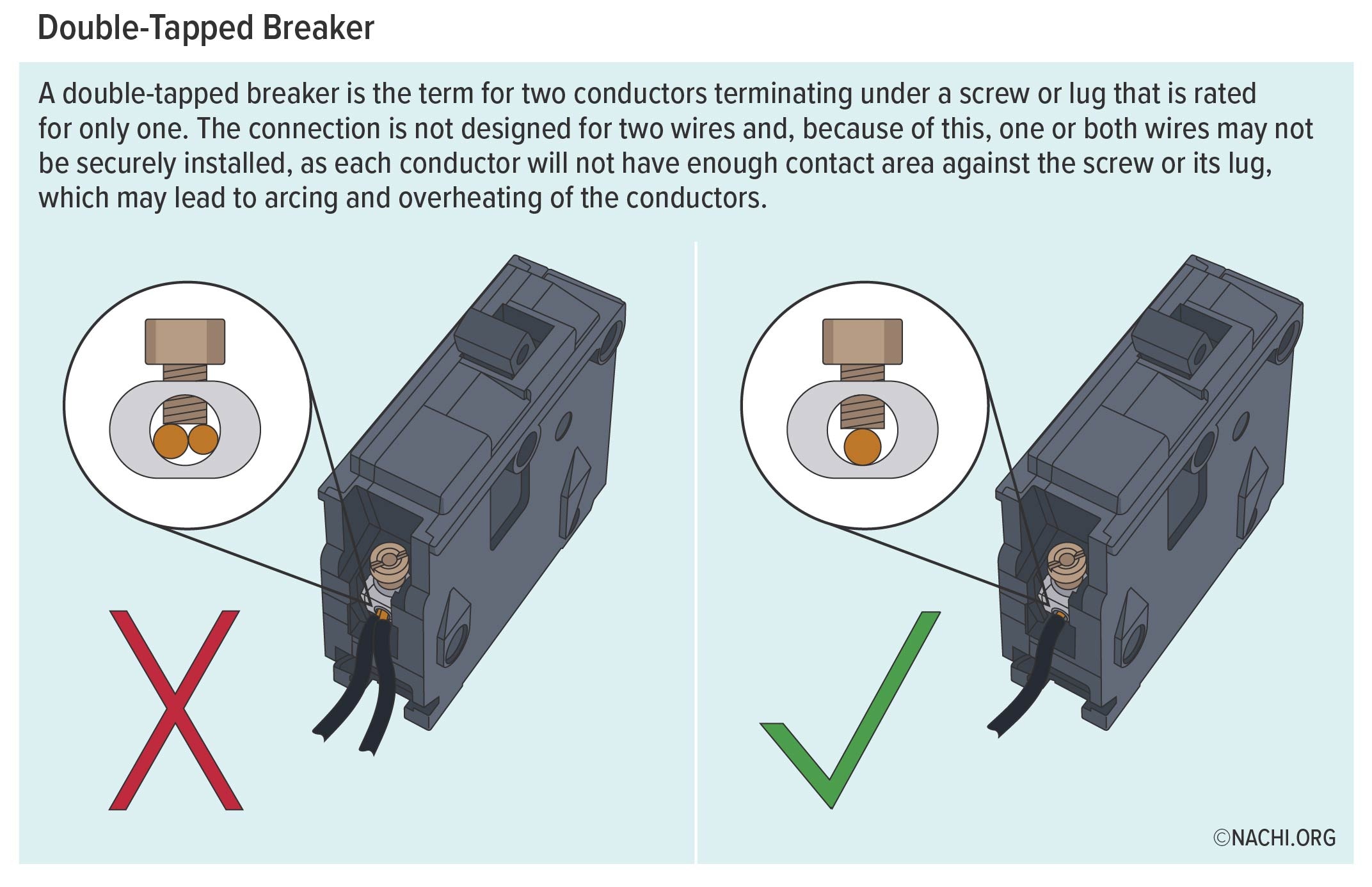 Double-Tapped Breaker

A double-tapped breaker is the term for two conductors terminating under a screw or lug that is rated for only one. The connection is not designed for two wires and, because of this, one or both wires may not be securely installed, as each conductor will not have enough contact area against the screw or its lug, which may lead to arcing and overheating of the conductors.

©NACHI.ORG