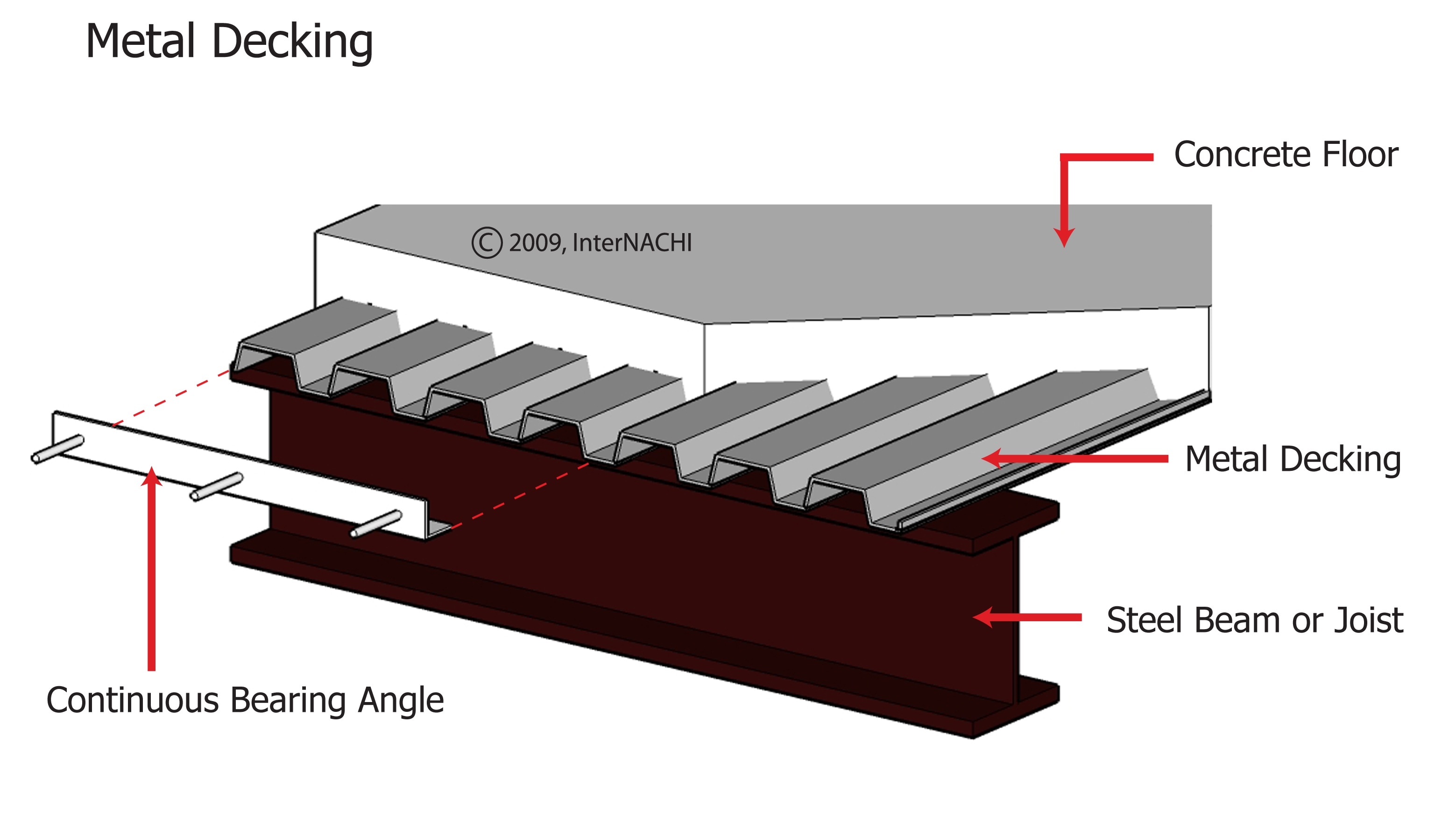 Metal Decking

Concrete Floor

© 2009, InterNACHI

Metal Decking

Steel Beam or Joist

Continuous Bearing Angle