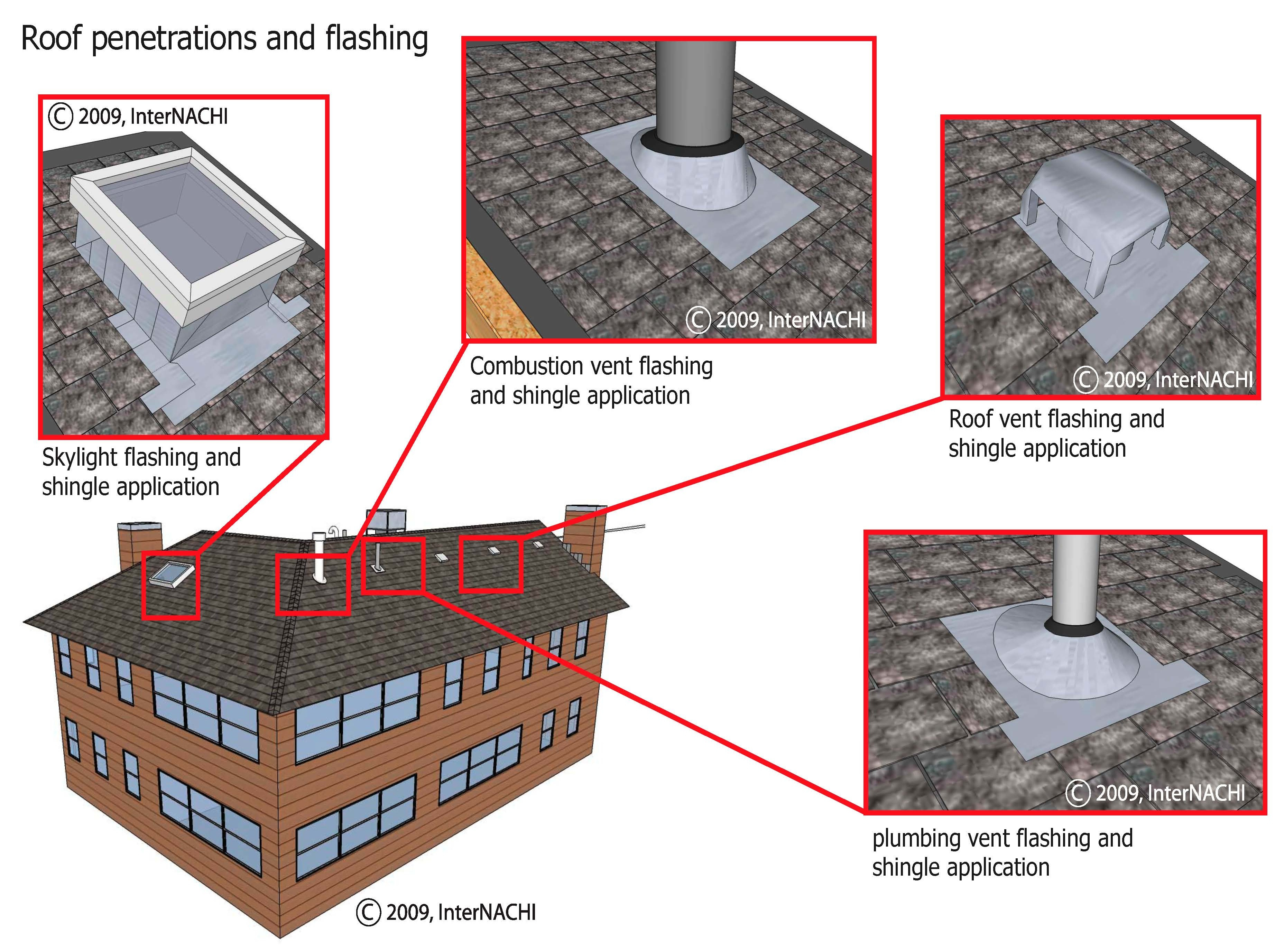 Roof penetrations and flashing

© 2009, InterNACHI

Skylight flashing and shingle application

© 2009, InterNACHI

Combustion vent flashing and shingle application

© 2009, InterNACHI

Roof vent flashing and shingle application

© 2009, InterNACHI

plumbing vent flashing and shingle application

© 2009, InterNACHI