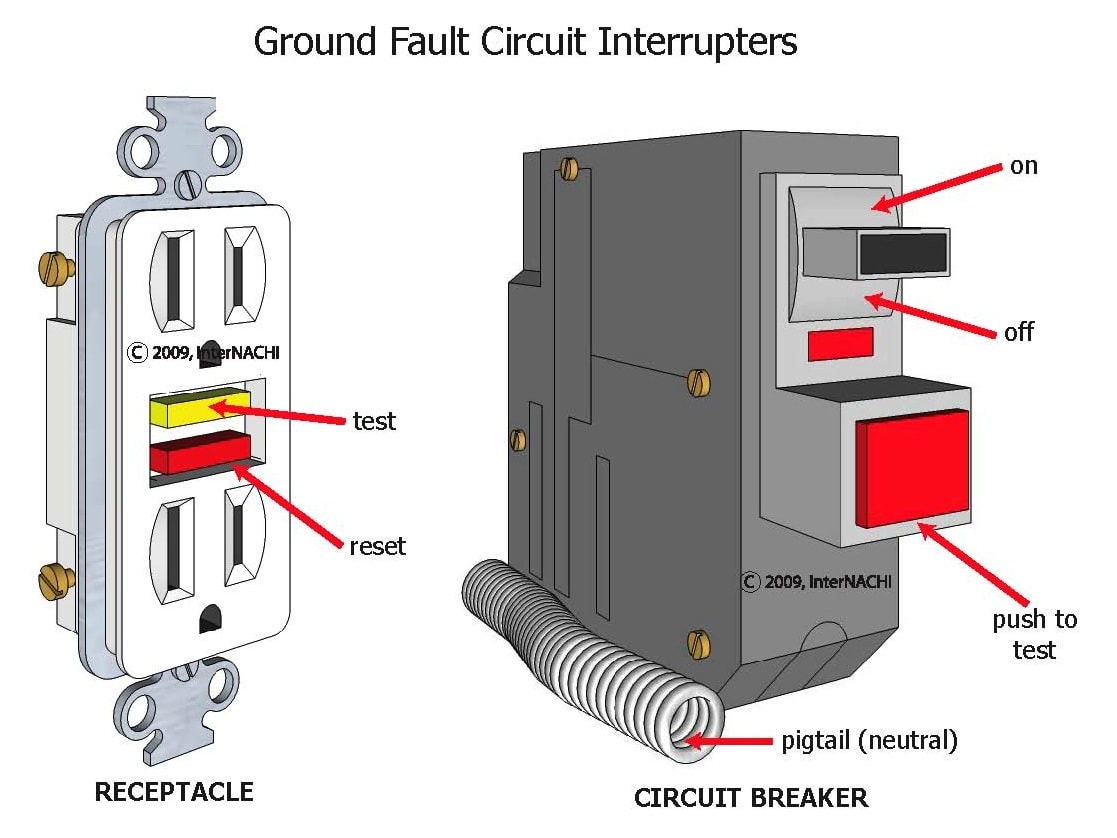 Ground Fault Circuit Interrupters

© 2009, InterNACHI

test

reset

RECEPTACLE

on

off

© 2009, InterNACHI

push to test

pigtail (neutral)

CIRCUIT BREAKER