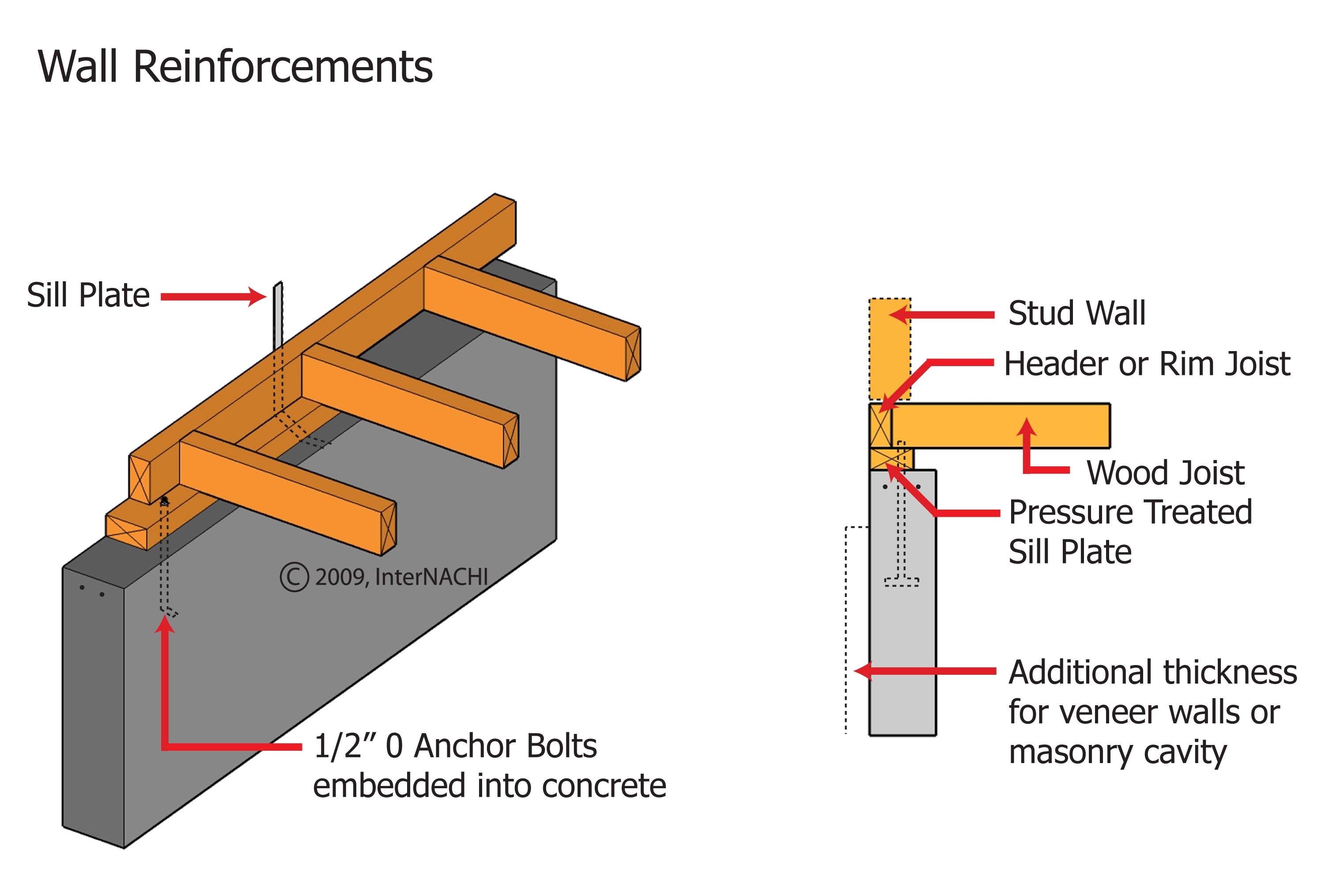 Wall Reinforcements

Sill Plate

© 2009, InterNACHI

1/2” 0 Anchor Bolts embedded into concrete

Stud Wall

Header or Rim Joist

Wood Joist

Pressure Treated Sill Plate

Additional thickness for veneer walls or masonry cavity