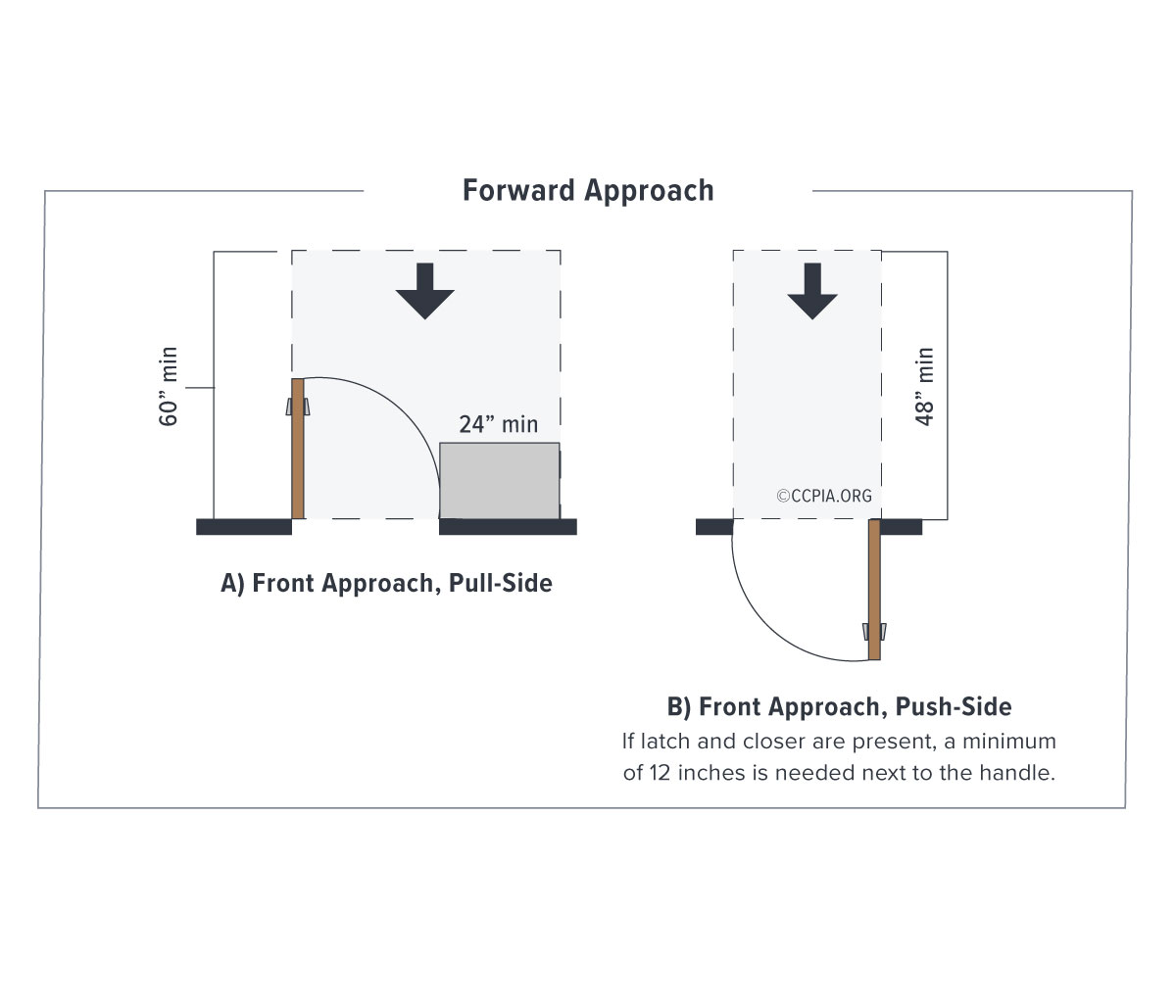 Forward Approach

60” min

24” min

A) Front Approach, Pull-Side

48” min

©CCPIA.ORG

B) Front Approach, Push-Side

If latch and closer are present, a minimum of 12 inches is needed next to the handle.