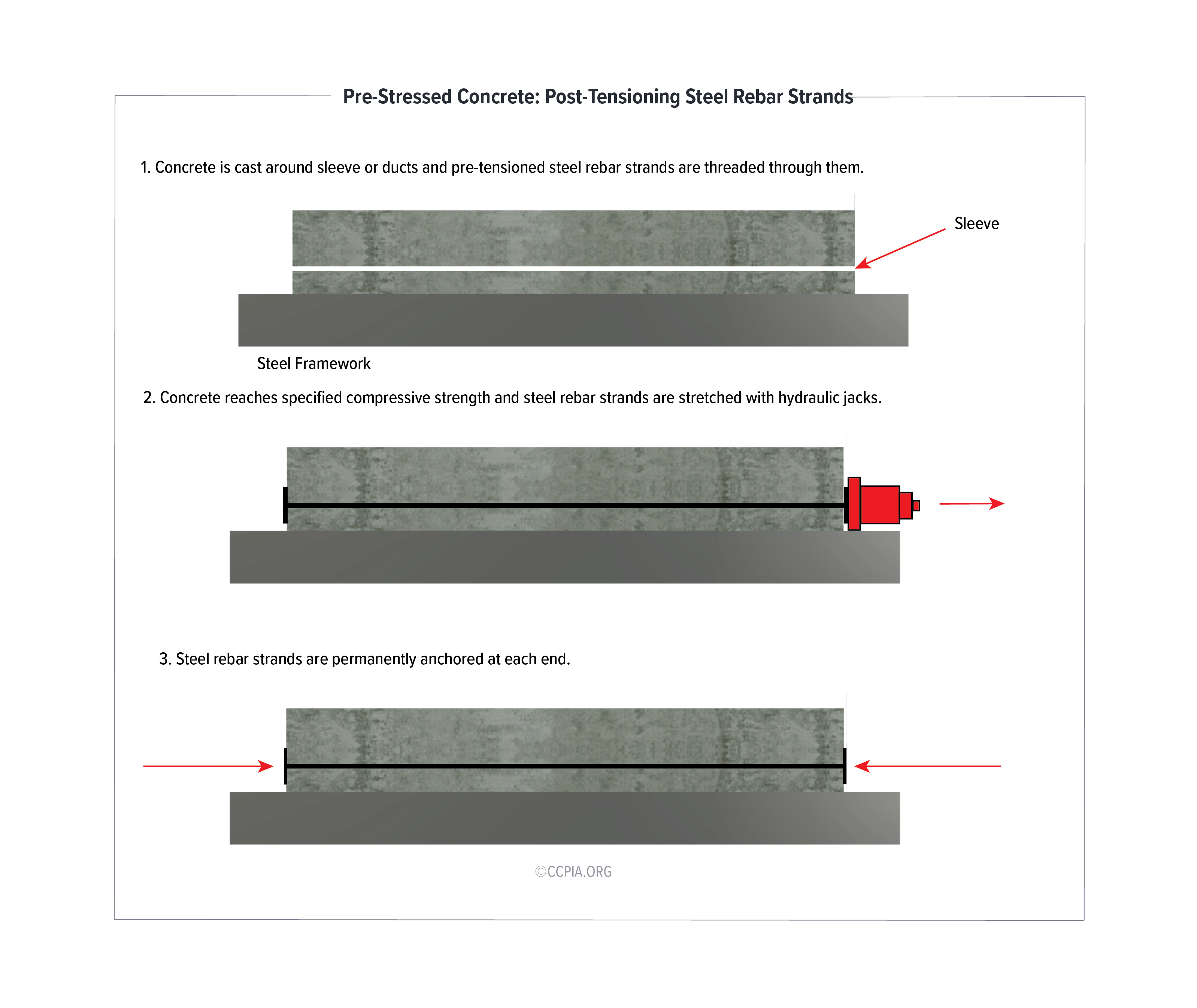 Pre-Stressed Concrete: Post-Tensioning Steel Rebar Strands

1. Concrete is cast around sleeve or ducts and pre-tensioned steel rebar strands are threaded through them.

Sleeve

Steel Framework

2. Concrete reaches specified compressive strength and steel rebar strands are stretched with hydraulic jacks.

3. Steel rebar strands are permanently anchored at each end.

©CCPIA.ORG