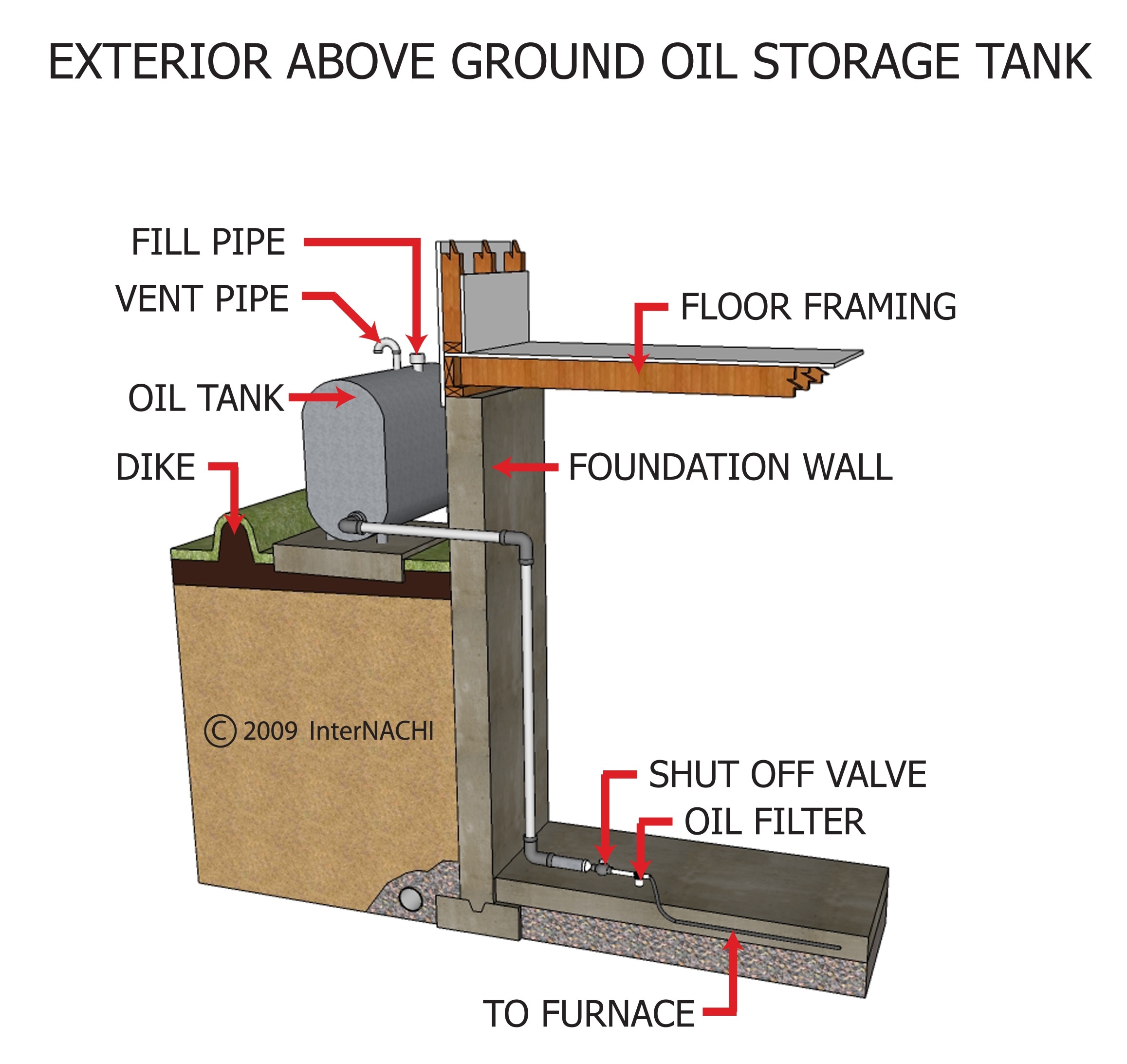 EXTERIOR ABOVE GROUND OIL STORAGE TANK

FILL PIPE

VENT PIPE

FLOOR FRAMING

OIL TANK

DIKE

FOUNDATION WALL

© 2009 InterNACHI

SHUT OFF VALVE

OIL FILTER

TO FURNACE