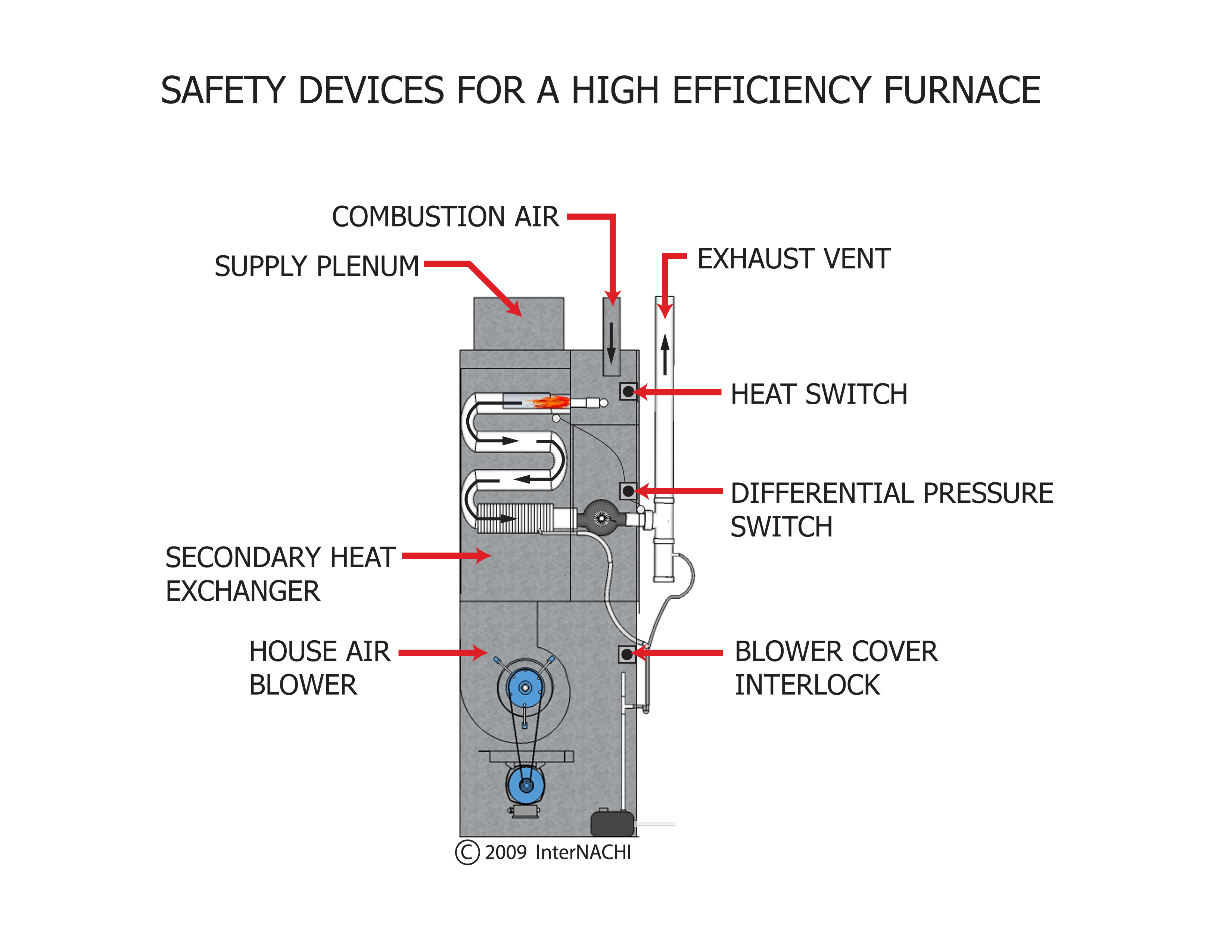 SAFETY DEVICES FOR A HIGH EFFICIENCY FURNACE

COMBUSTION AIR

SUPPLY PLENUM

EXHAUST VENT

HEAT SWITCH

DIFFERENTIAL PRESSURE SWITCH

SECONDARY HEAT EXCHANGER

HOUSE AIR BLOWER

BLOWER COVER INTERLOCK

© 2009 InterNACHI