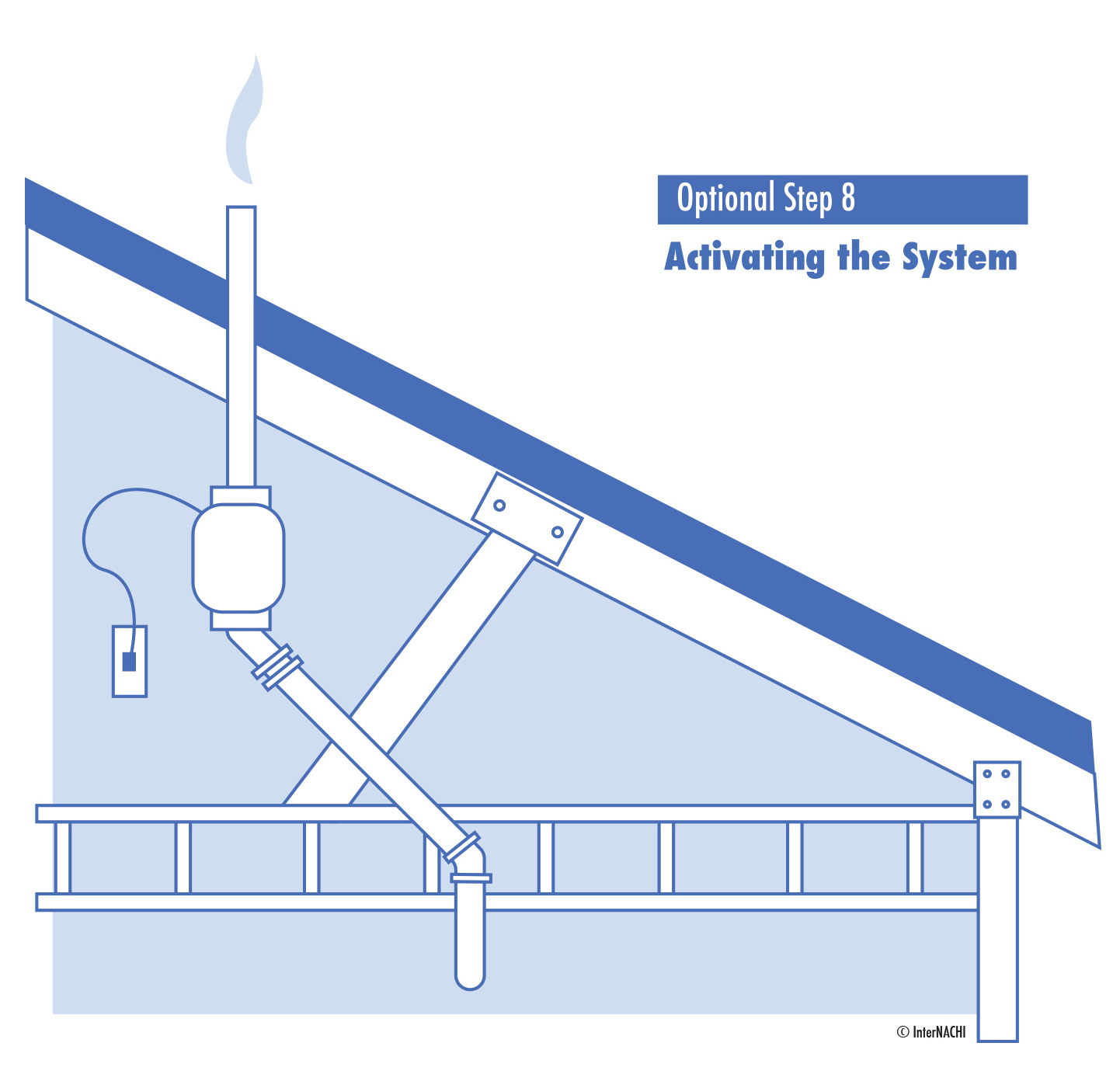 Optional Step 8
Activating the System

© InterNACHI