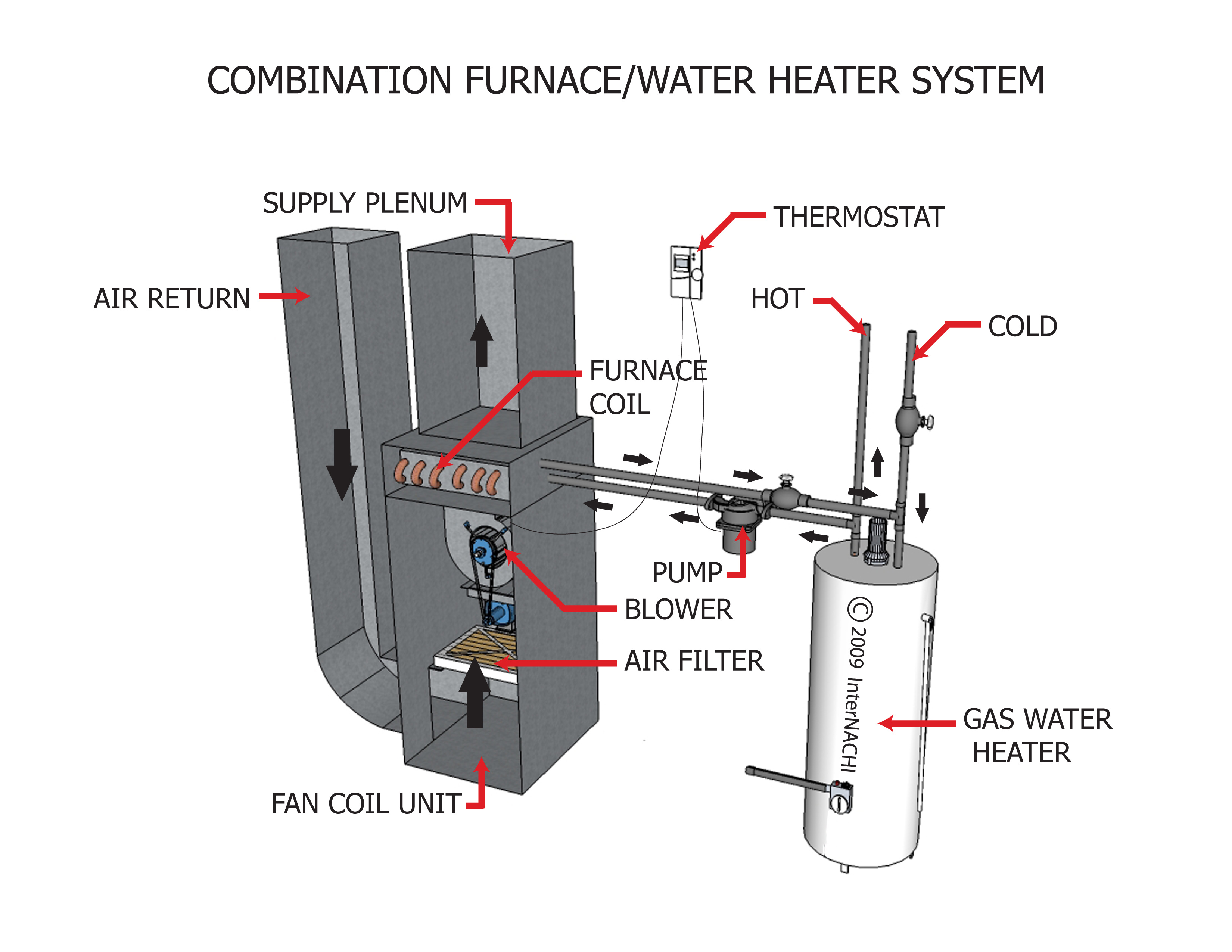 COMBINATION FURNACE/WATER HEATER SYSTEM

SUPPLY PLENUM

THERMOSTAT

AIR RETURN

HOT

COLD

FURNACE COIL

PUMP

BLOWER

AIR FILTER

© 2009 InterNACHI

GAS WATER HEATER

FAN COIL UNIT