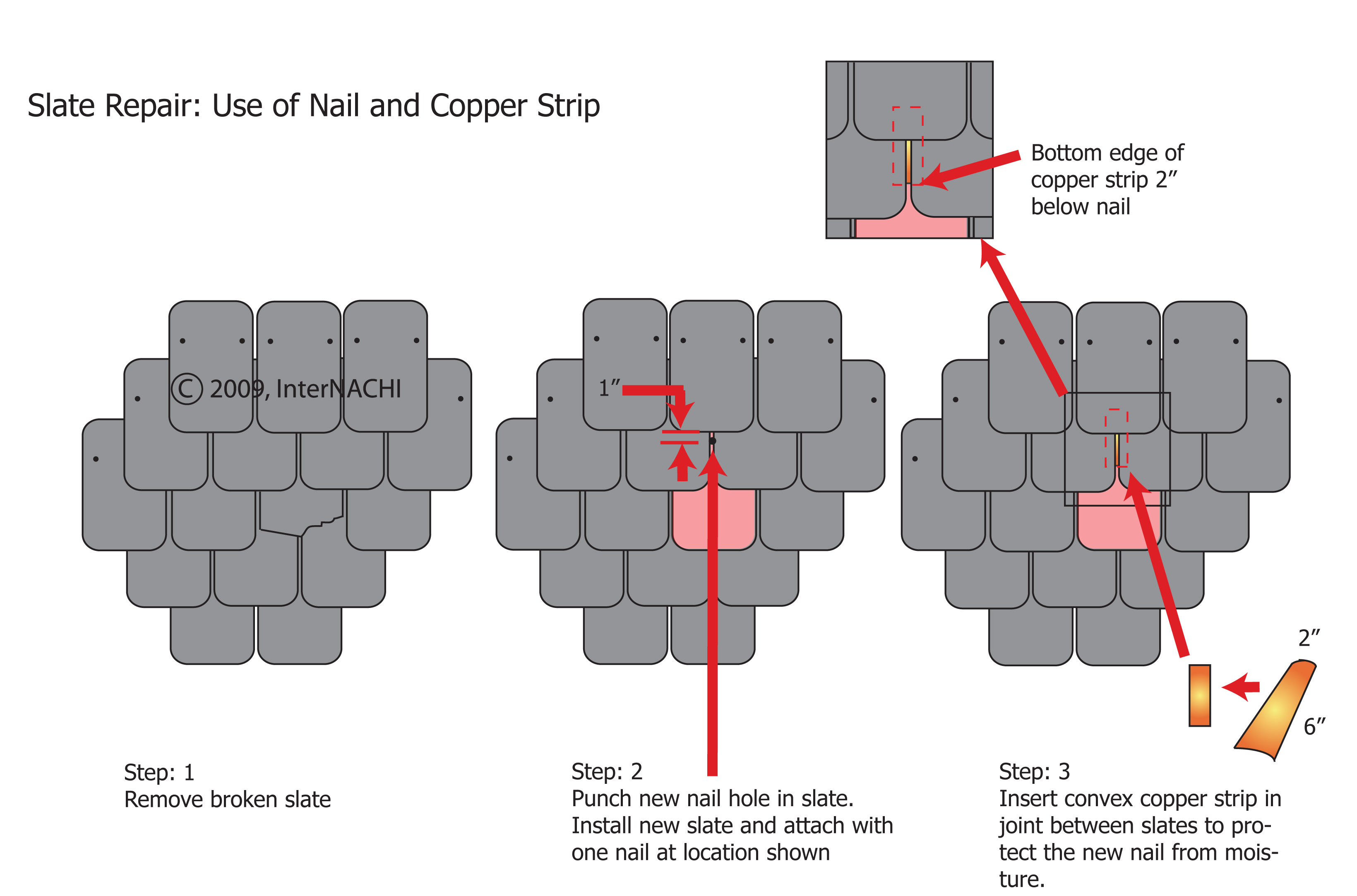 Slate Repair: Use of Nail and Copper Strip

Bottom edge of copper strip 2″ below nail

© 2009, InterNACHI

1″

2″

6″

Step: 1
Remove broken slate

Step: 2
Punch new nail hole in slate. Install new slate and attach with one nail at location shown

Step: 3
Insert convex copper strip in joint between slates to protect the new nail from moisture.