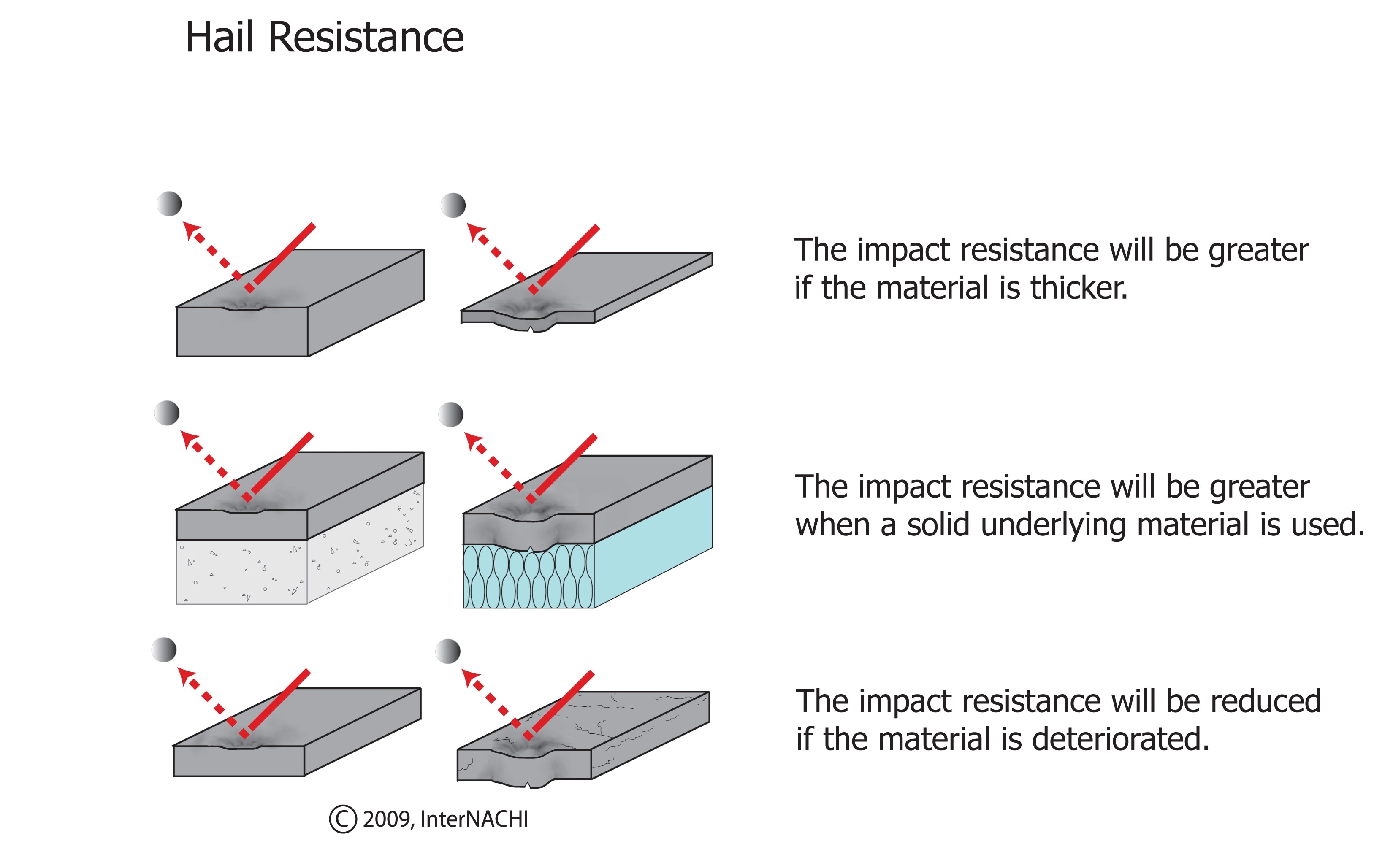 Hail Resistance

The impact resistance will be greater if the material is thicker.

The impact resistance will be greater when a solid underlying material is used.

The impact resistance will be reduced if the material is deteriorated.

© 2009, InterNACHI