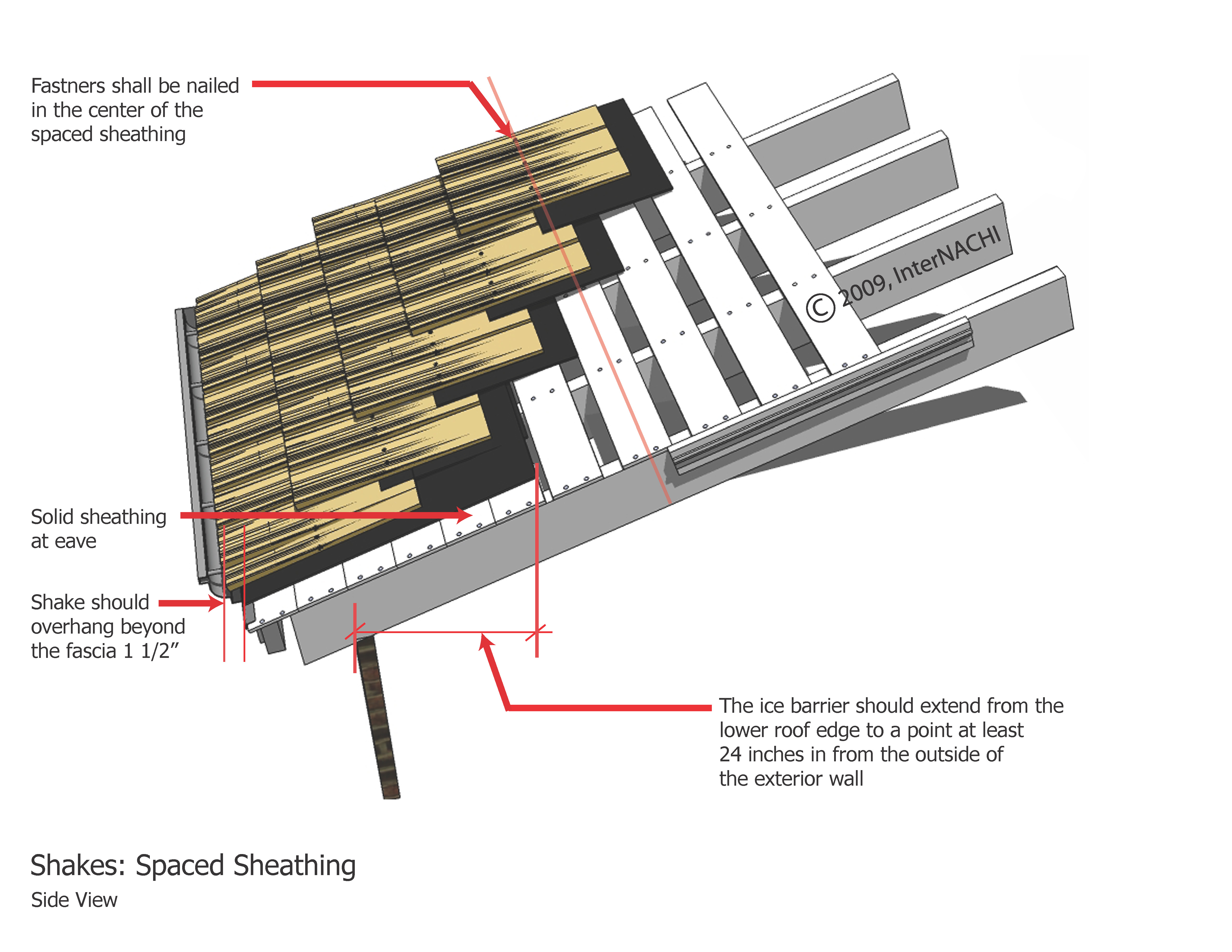 Fastners shall be nailed in the center of the spaced sheathing

© 2009, InterNACHI

Solid sheathing at eave

Shake should overhang beyond the fascia 1 1/2”

The ice barrier should extend from the lower roof edge to a point at least 24 inches in from the outside of the exterior wall

Shakes: Spaced Sheathing

Side View