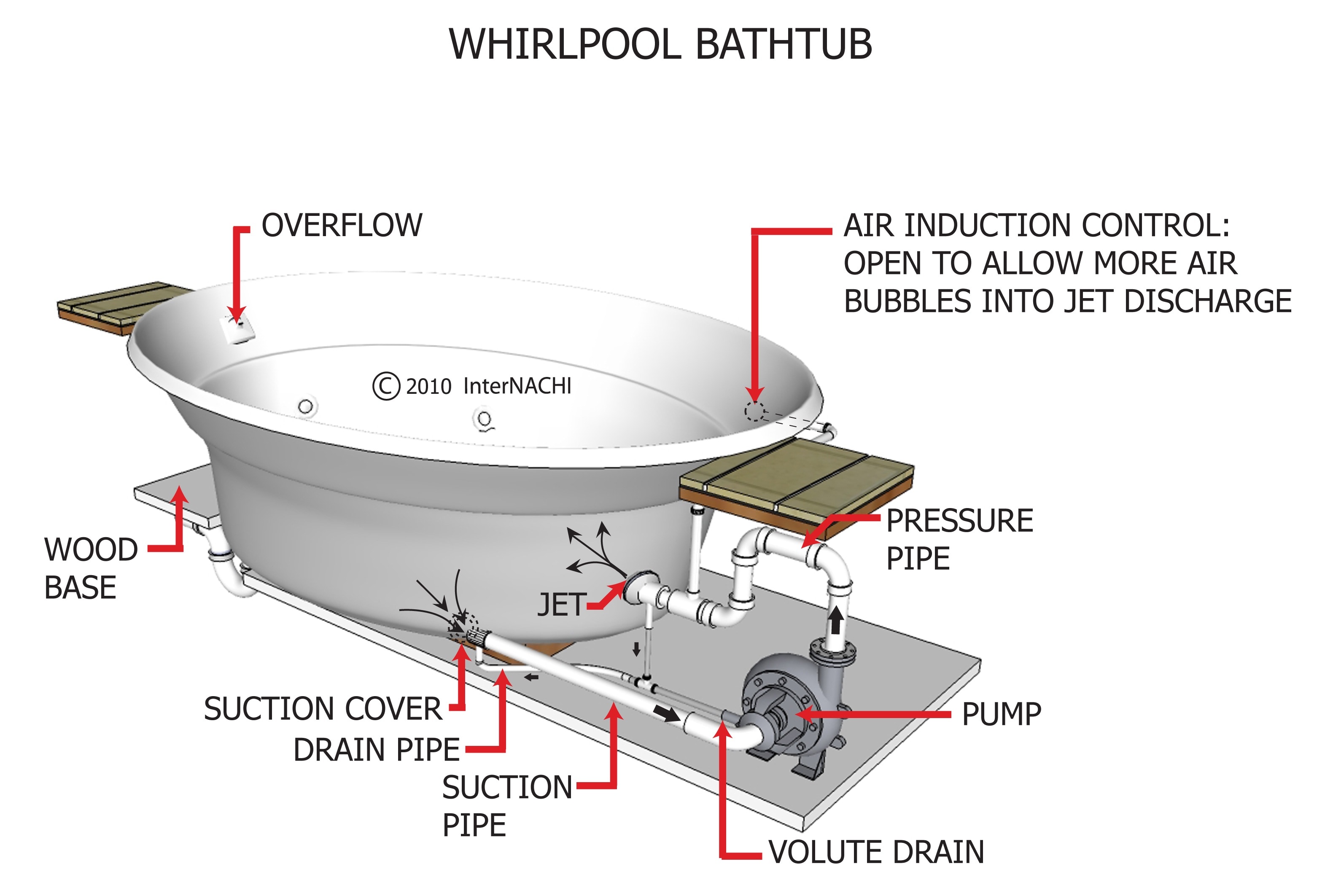 WHIRLPOOL BATHTUB

OVERFLOW

AIR INDUCTION CONTROL: OPEN TO ALLOW MORE AIR BUBBLES INTO JET DISCHARGE

© 2010 InterNACHI

WOOD BASE

PRESSURE PIPE

JET

SUCTION COVER

DRAIN PIPE

SUCTION PIPE

PUMP

VOLUTE DRAIN