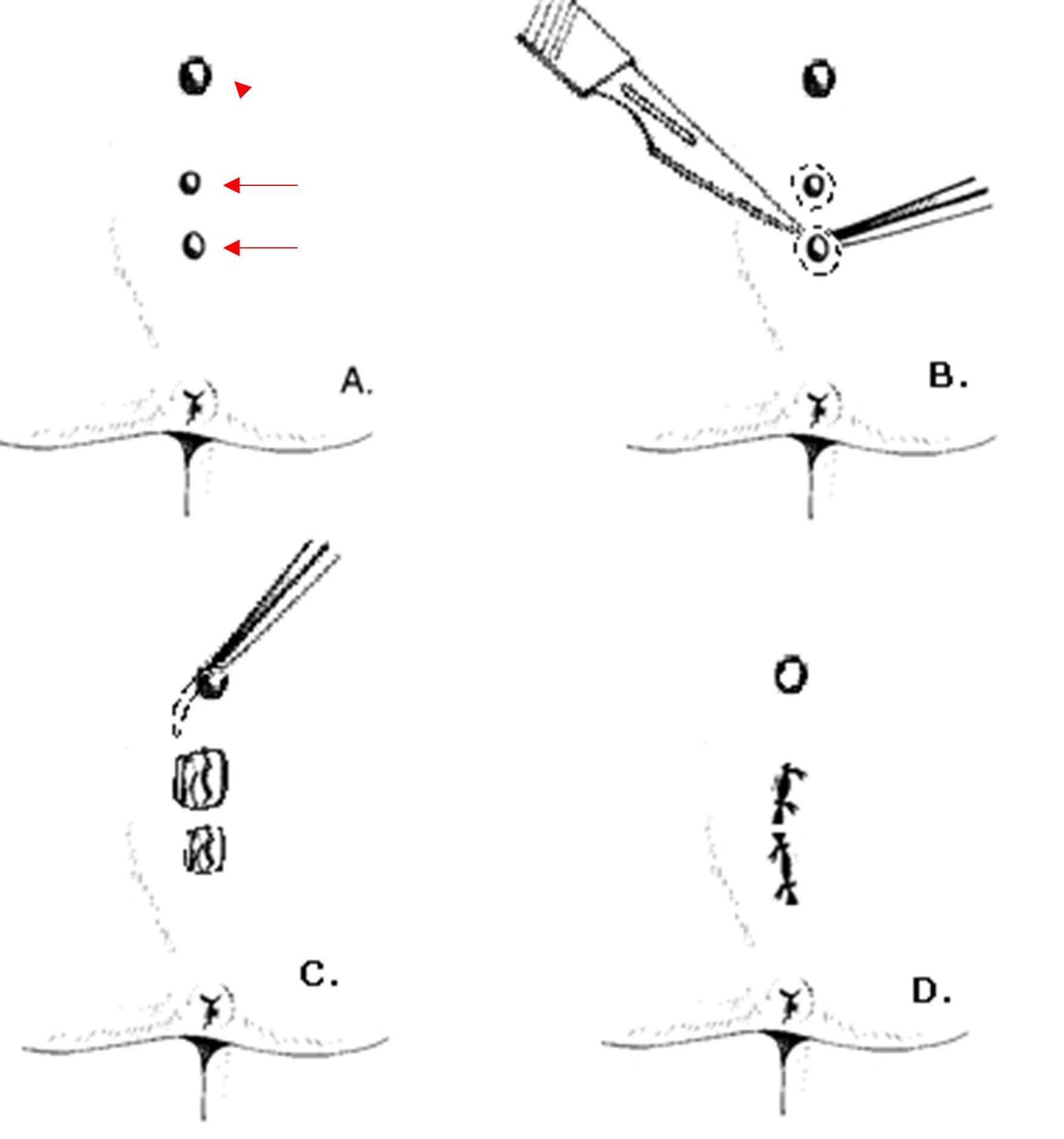 A.

B.

C.

D.