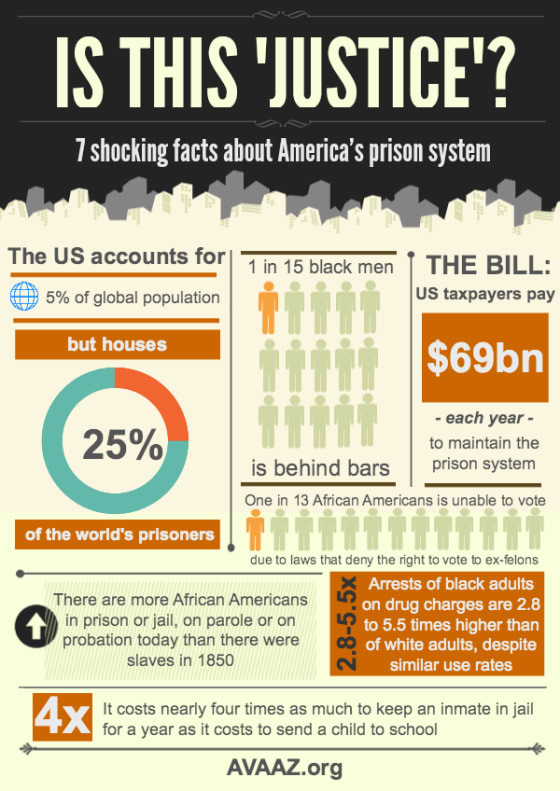 IS THIS 'JUSTICE'?

7 shocking facts about America's prison system

The US accounts for

5% of global population

but houses

25%

of the world's prisoners

1 in 15 black men

is behind bars

THE BILL:

US taxpayers pay

$69bn

- each year -

to maintain the prison system

One in 13 African Americans is unable to vote

due to laws that deny the right to vote to ex-felons

There are more African Americans in prison or jail, on parole or on probation today than there were slaves in 1850

2.8-5.5x

Arrests of black adults on drug charges are 2.8 to 5.5 times higher than of white adults, despite similar use rates

4x

It costs nearly four times as much to keep an inmate in jail for a year as it costs to send a child to school

AVAAZ.org