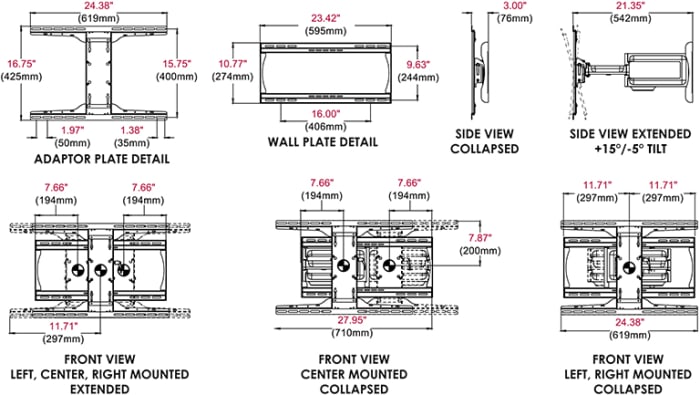 24.38"
(619mm)

16.75"
(425mm)

15.75"
(400mm)

1.97"
(50mm)

1.38"
(35mm)

ADAPTOR PLATE DETAIL

23.42"
(595mm)

10.77"
(274mm)

9.63"
(244mm)

16.00"
(406mm)

WALL PLATE DETAIL

3.00"
(76mm)

SIDE VIEW
COLLAPSED

21.35"
(542mm)

SIDE VIEW EXTENDED
+15°/-5° TILT

7.66"
(194mm)

7.66"
(194mm)

11.71"
(297mm)

FRONT VIEW
LEFT, CENTER, RIGHT MOUNTED
EXTENDED

7.66"
(194mm)

7.66"
(194mm)

7.87"
(200mm)

27.95"
(710mm)

FRONT VIEW
CENTER MOUNTED
COLLAPSED

11.71"
(297mm)

11.71"
(297mm)

24.38"
(619mm)

FRONT VIEW
LEFT, RIGHT MOUNTED
COLLAPSED