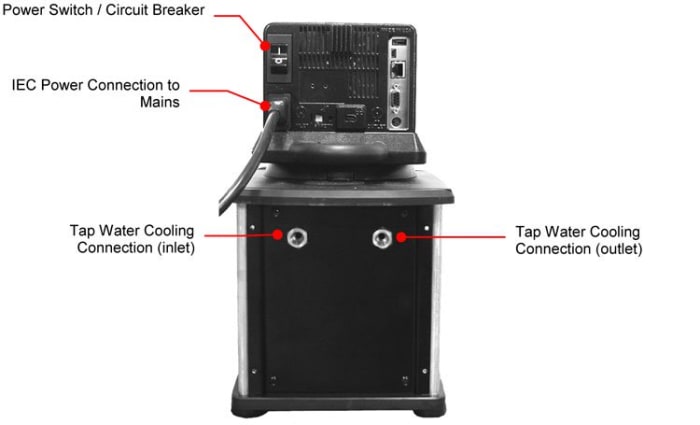 Power Switch / Circuit Breaker

IEC Power Connection to Mains

Tap Water Cooling Connection (inlet)

Tap Water Cooling Connection (outlet)