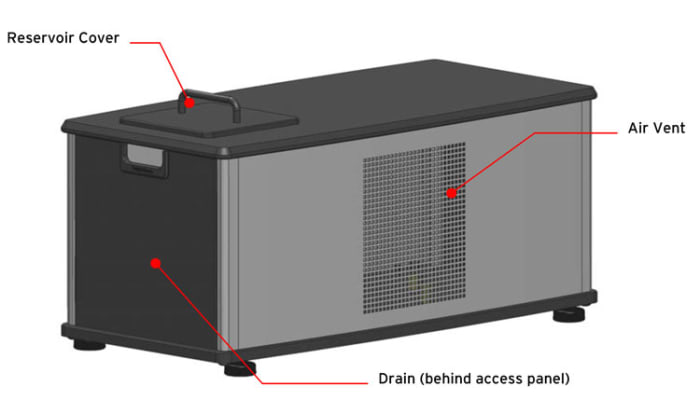 Reservoir Cover

Air Vent

Drain (behind access panel)