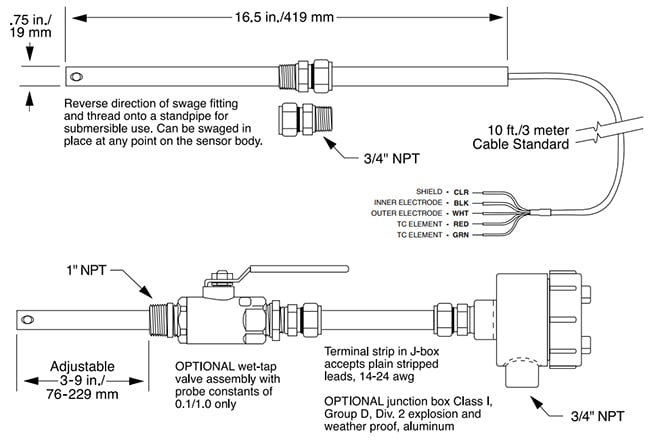 .75 in./
19 mm

16.5 in./419 mm

Reverse direction of swage fitting and thread onto a standpipe for submersible use. Can be swaged in place at any point on the sensor body.

3/4" NPT

10 ft./3 meter
Cable Standard

SHIELD - CLR
INNER ELECTRODE - BLK
OUTER ELECTRODE - WHT
TC ELEMENT - RED
TC ELEMENT - GRN

1" NPT

Adjustable
3-9 in./
76-229 mm

OPTIONAL wet-tap valve assembly with probe constants of 0.1/1.0 only

Terminal strip in J-box accepts plain stripped leads, 14-24 awg

OPTIONAL junction box Class I, Group D, Div. 2 explosion and weather proof, aluminum

3/4" NPT