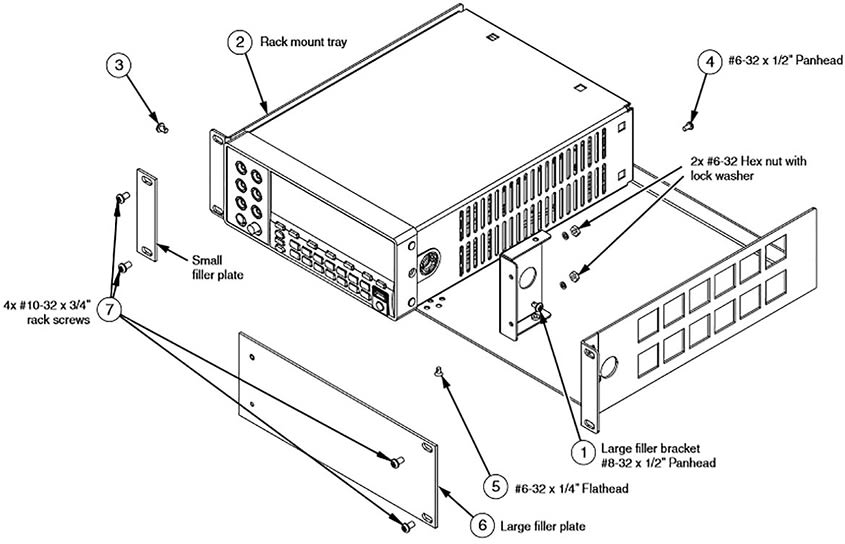 2 Rack mount tray

3

4 #6-32 x 1/2" Panhead

2x #6-32 Hex nut with lock washer

Small filler plate

4x #10-32 x 3/4" rack screws

7

1 Large filler bracket #8-32 x 1/2" Panhead

5 #6-32 x 1/4" Flathead

6 Large filler plate