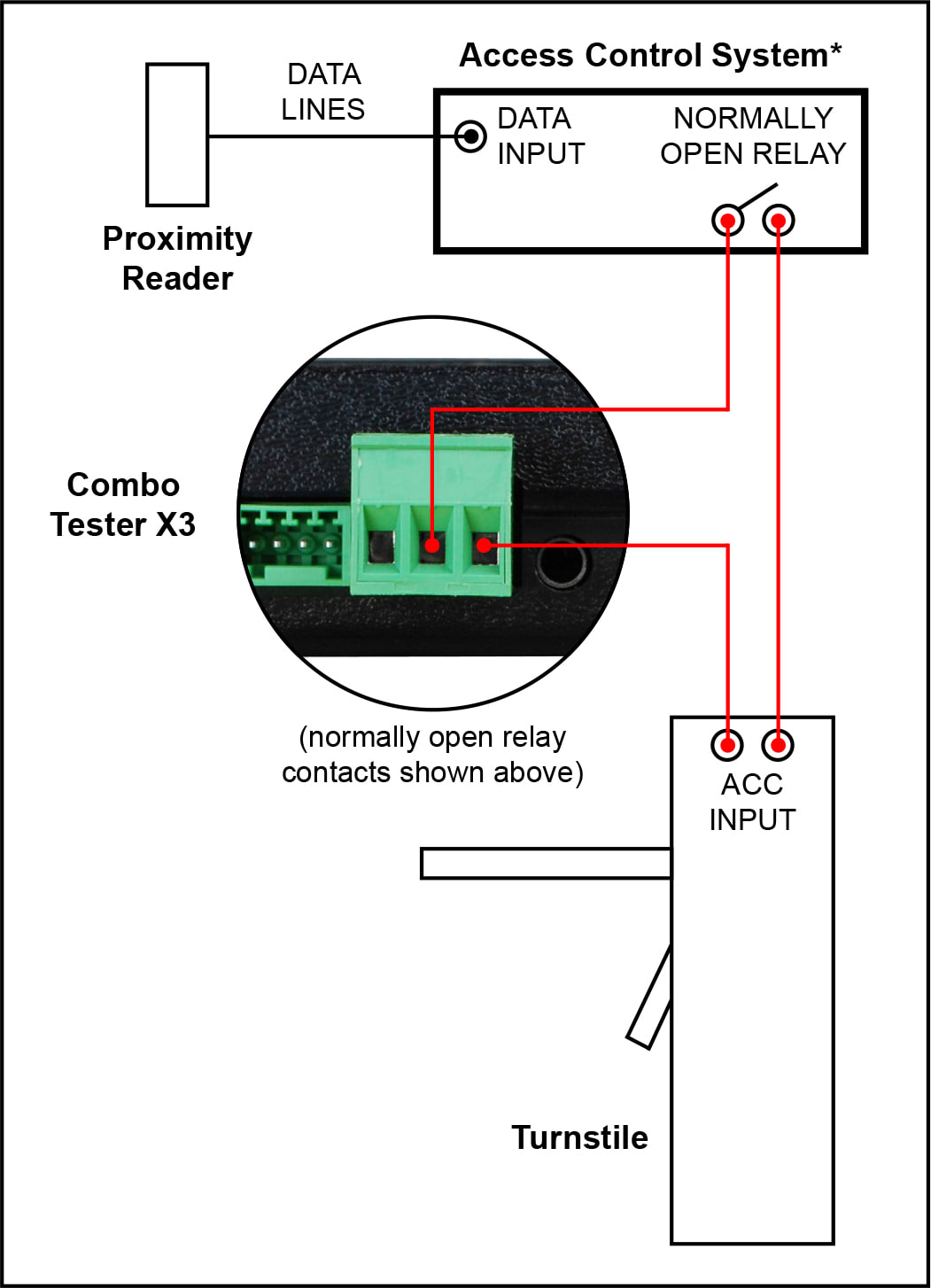 Access Control System*

DATA LINES

DATA INPUT

NORMALLY OPEN RELAY

Proximity Reader

Combo Tester X3

(normally open relay contacts shown above)

ACC INPUT

Turnstile