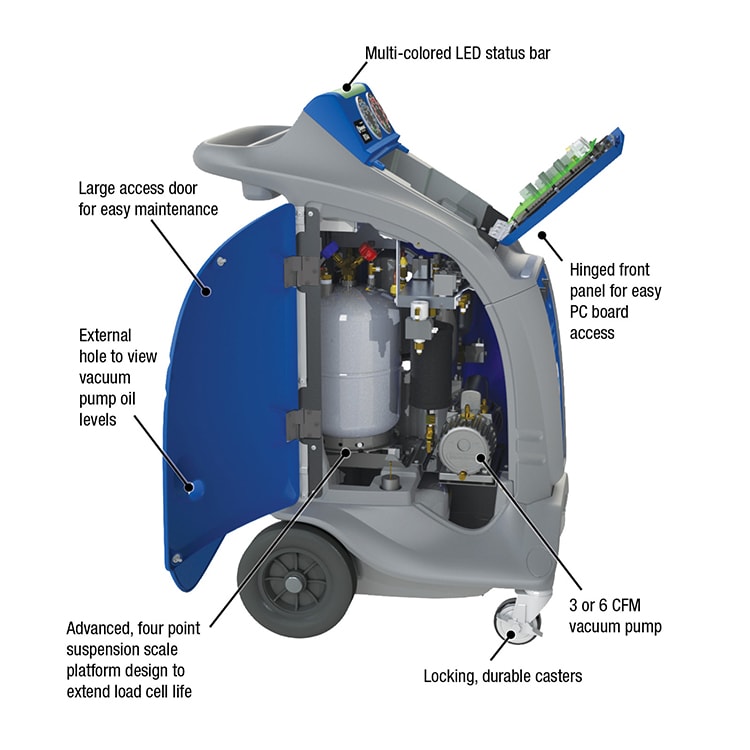 Multi-colored LED status bar

Large access door for easy maintenance

Hinged front panel for easy PC board access

External hole to view vacuum pump oil levels

Advanced, four point suspension scale platform design to extend load cell life

3 or 6 CFM vacuum pump

Locking, durable casters