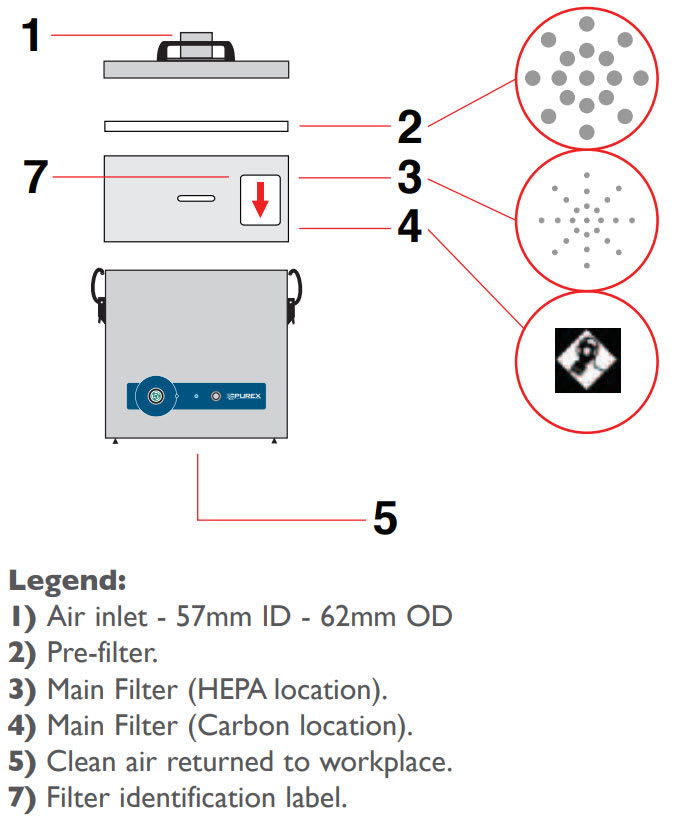 1

2

7

3

4

PUREX

5

Legend:

1) Air inlet - 57mm ID - 62mm OD

2) Pre-filter.

3) Main Filter (HEPA location).

4) Main Filter (Carbon location).

5) Clean air returned to workplace.

7) Filter identification label.