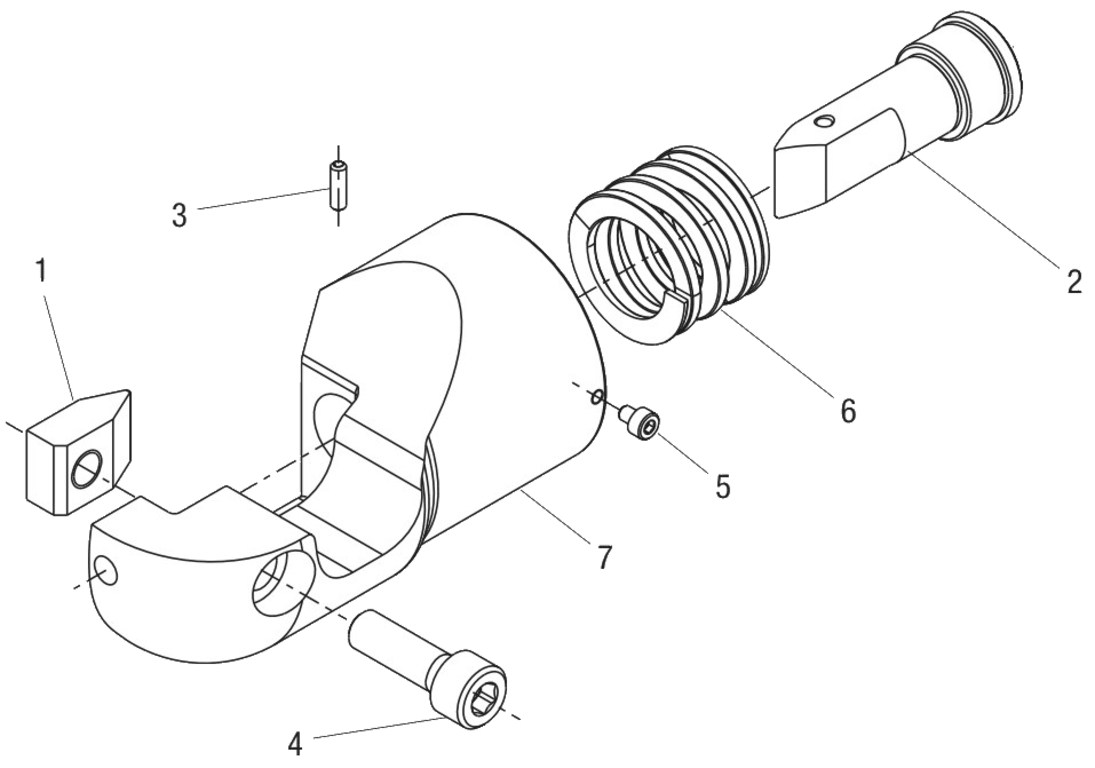 3
1
2
6
5
7
4