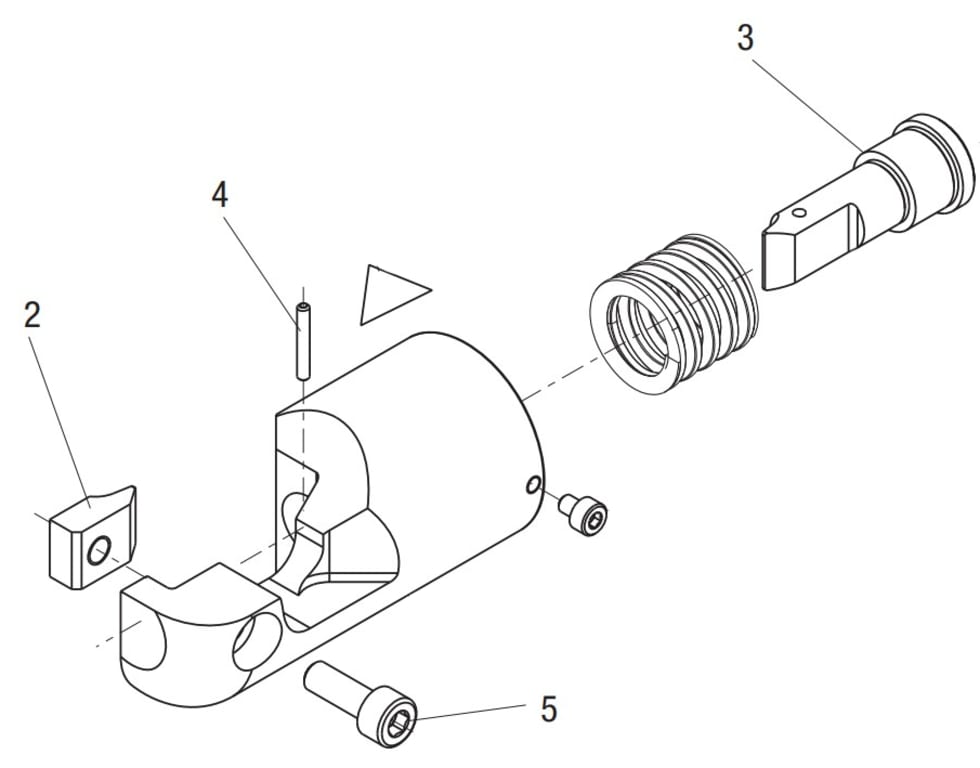 3
4
2
5