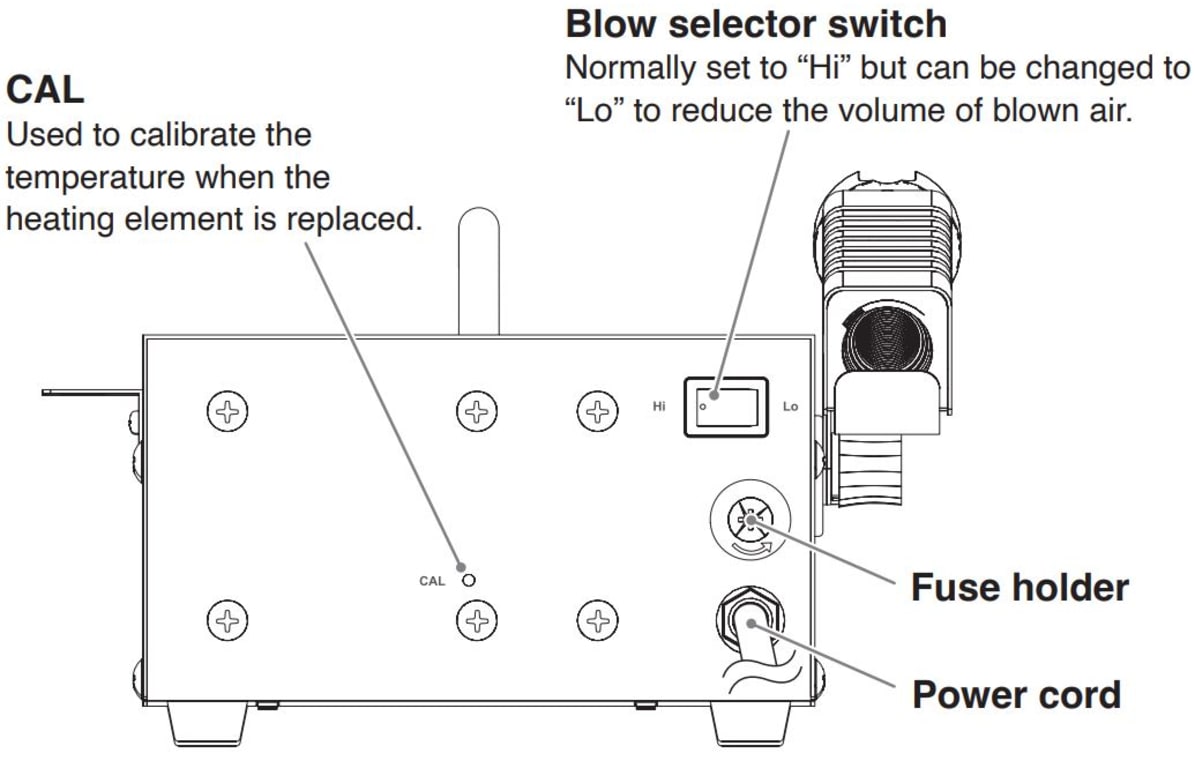 Blow selector switch
Normally set to “Hi” but can be changed to “Lo” to reduce the volume of blown air.

CAL
Used to calibrate the temperature when the heating element is replaced.

Hi
Lo

CAL

Fuse holder

Power cord