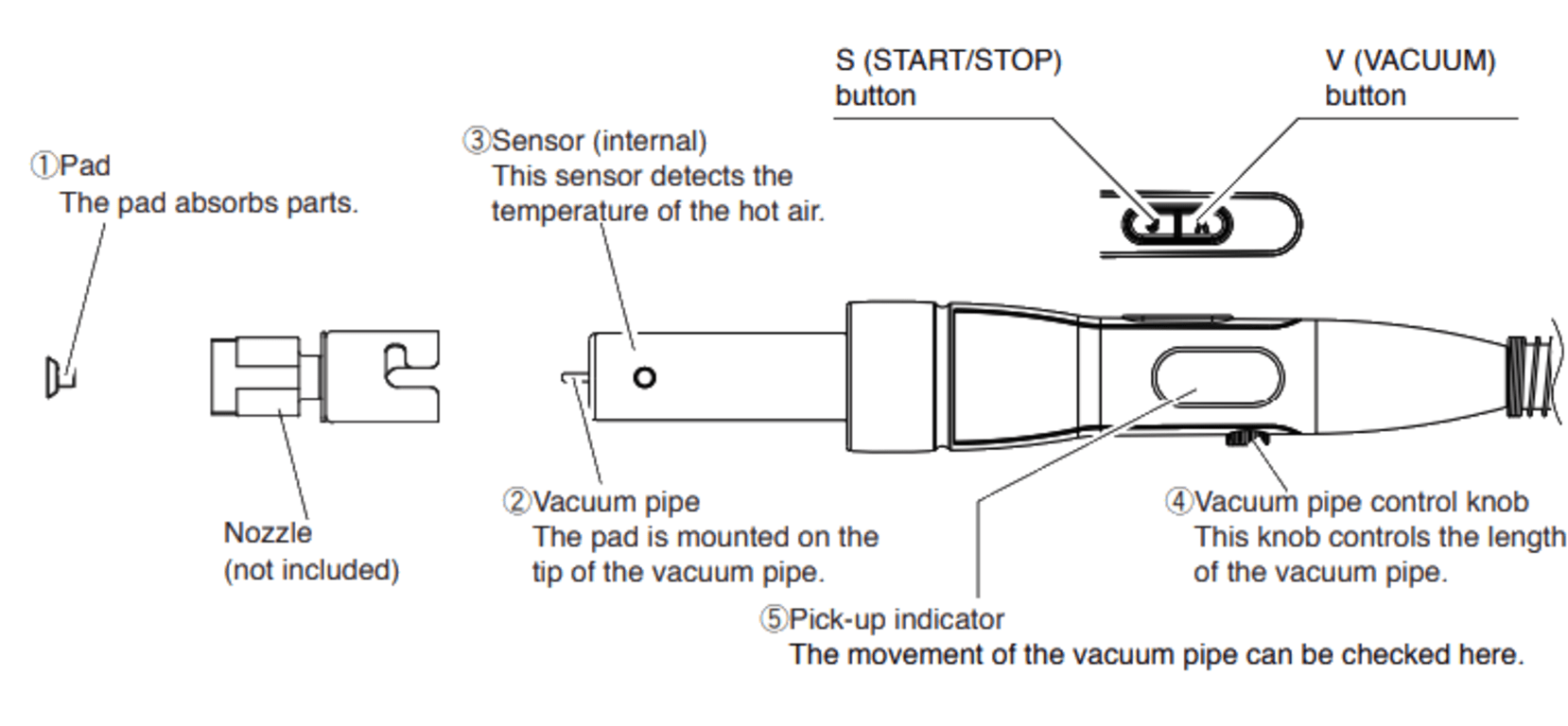 S (START/STOP) button

V (VACUUM) button

①Pad
The pad absorbs parts.

③Sensor (internal)
This sensor detects the temperature of the hot air.

Nozzle
(not included)

②Vacuum pipe
The pad is mounted on the tip of the vacuum pipe.

④Vacuum pipe control knob
This knob controls the length of the vacuum pipe.

⑤Pick-up indicator
The movement of the vacuum pipe can be checked here.