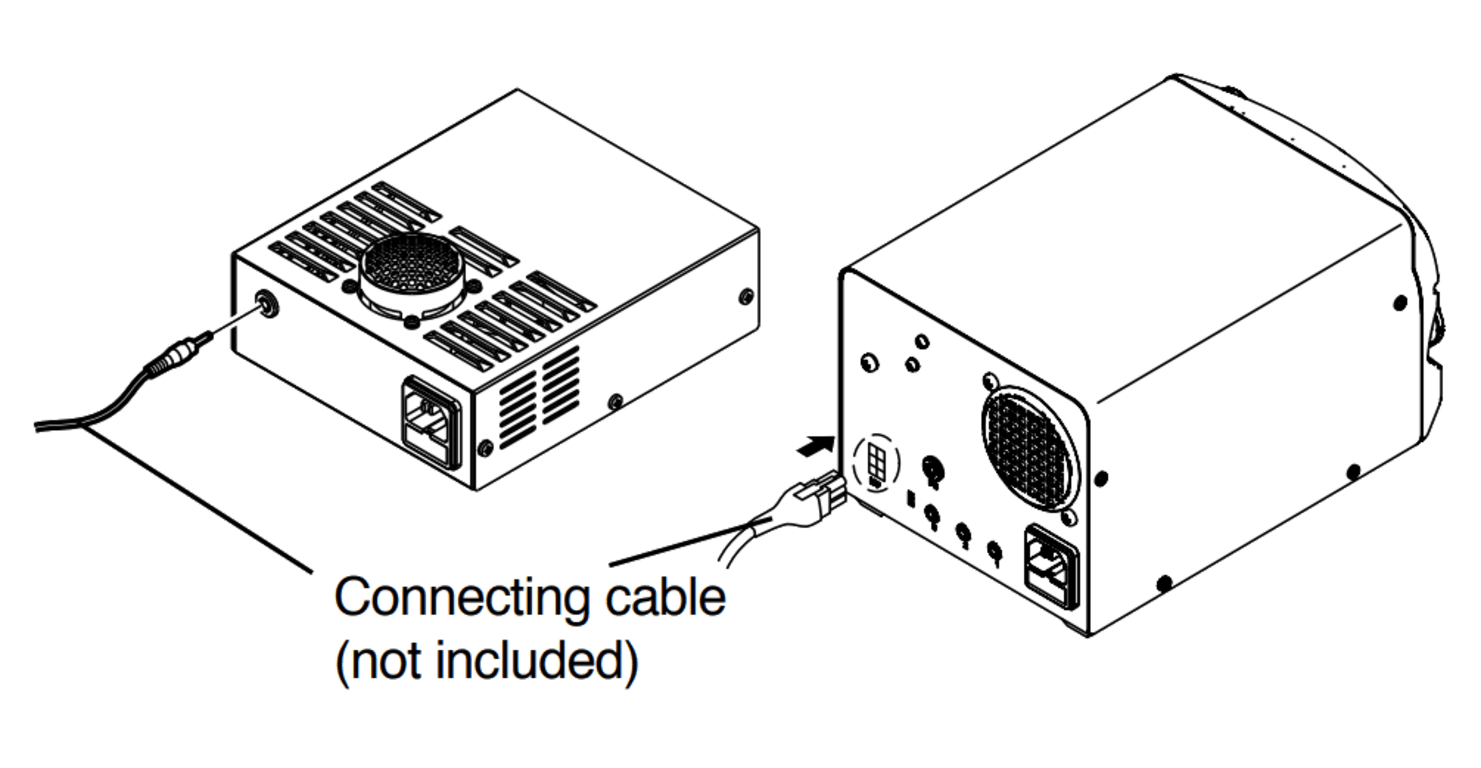 Connecting cable
(not included)