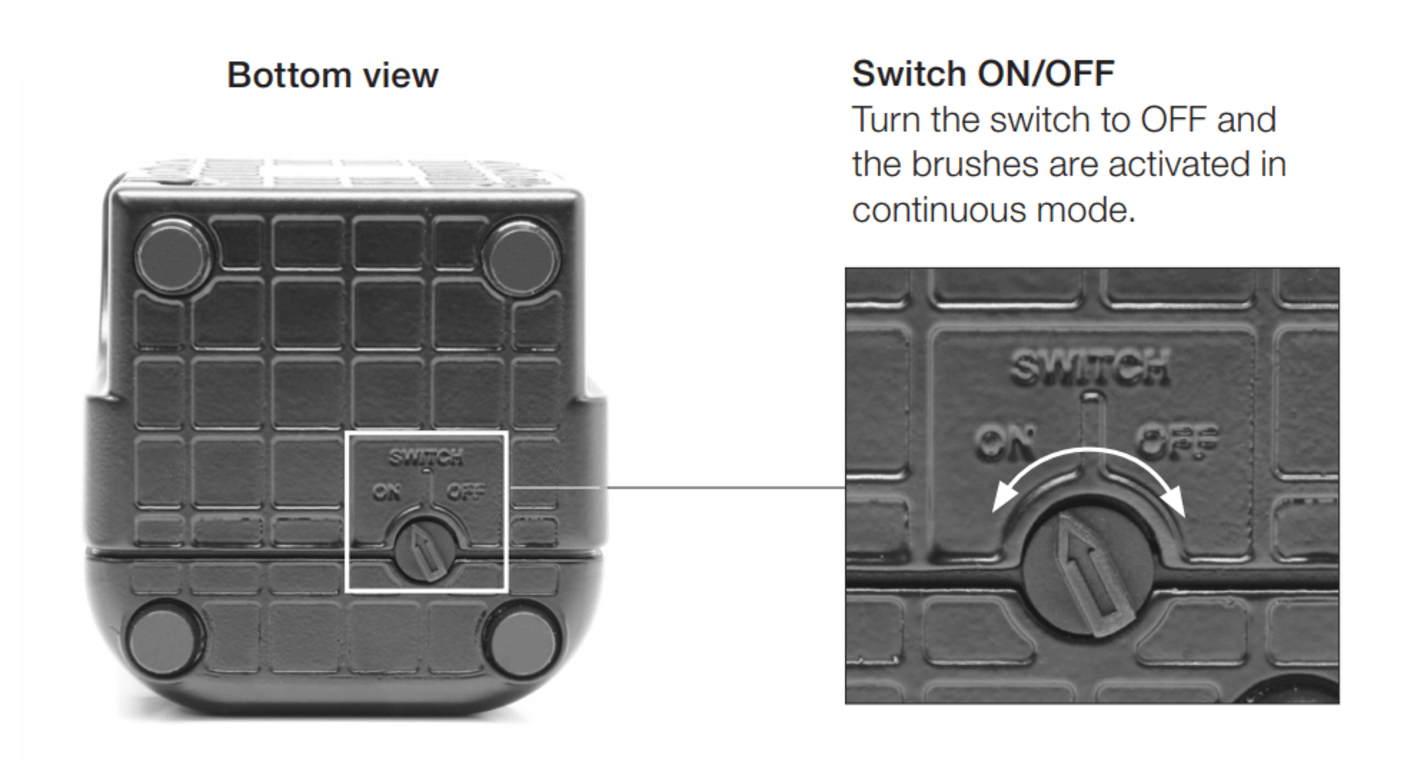 Bottom view

SWITCH
ON OFF

Switch ON/OFF
Turn the switch to OFF and the brushes are activated in continuous mode.

SWITCH
ON OFF