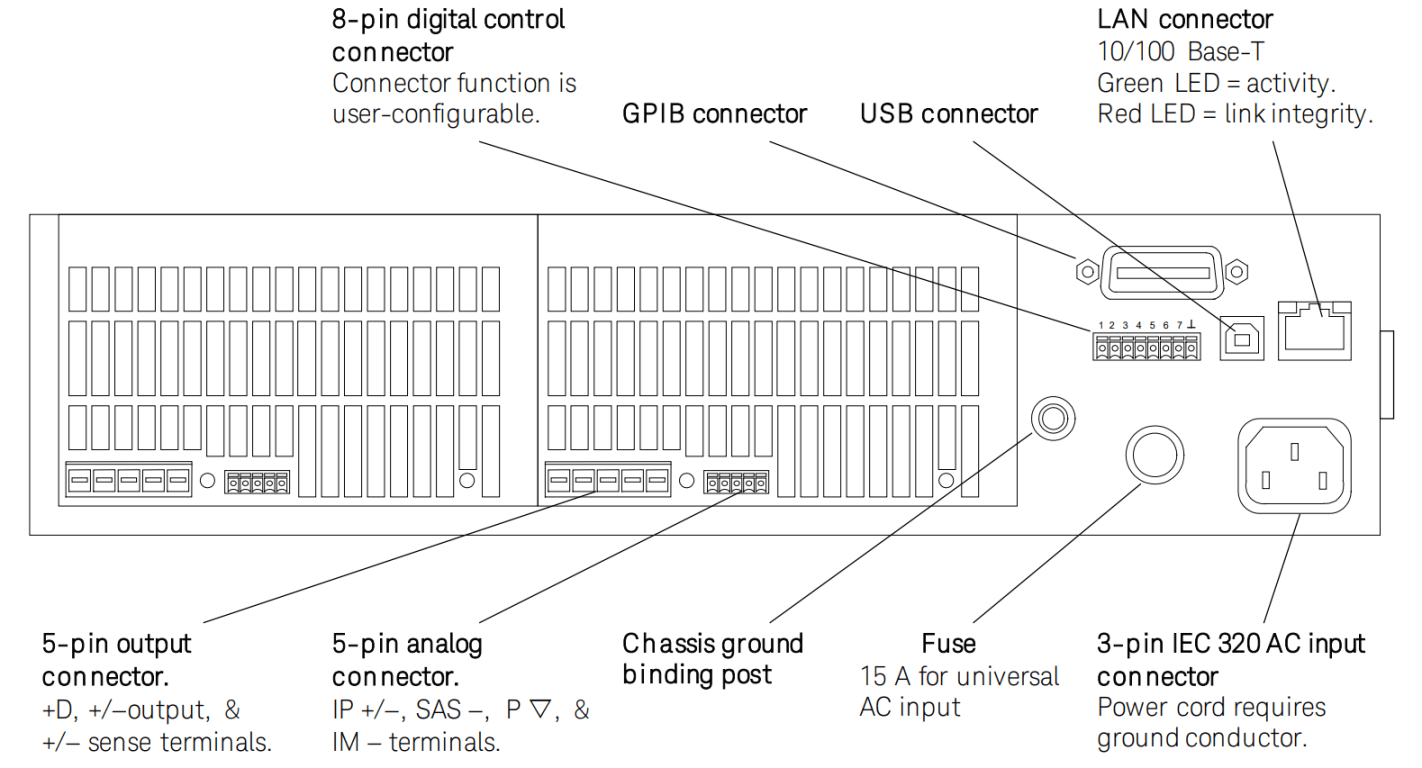 8-pin digital control connector
Connector function is user-configurable.

GPIB connector

USB connector

LAN connector
10/100 Base-T
Green LED = activity.
Red LED = link integrity.

1 2 3 4 5 6 7 ⊥

5-pin output connector.
+D, +/–output, & +/– sense terminals.

5-pin analog connector.
IP +/–, SAS –, P ▽, & IM – terminals.

Chassis ground binding post

Fuse
15 A for universal AC input

3-pin IEC 320 AC input connector
Power cord requires ground conductor.