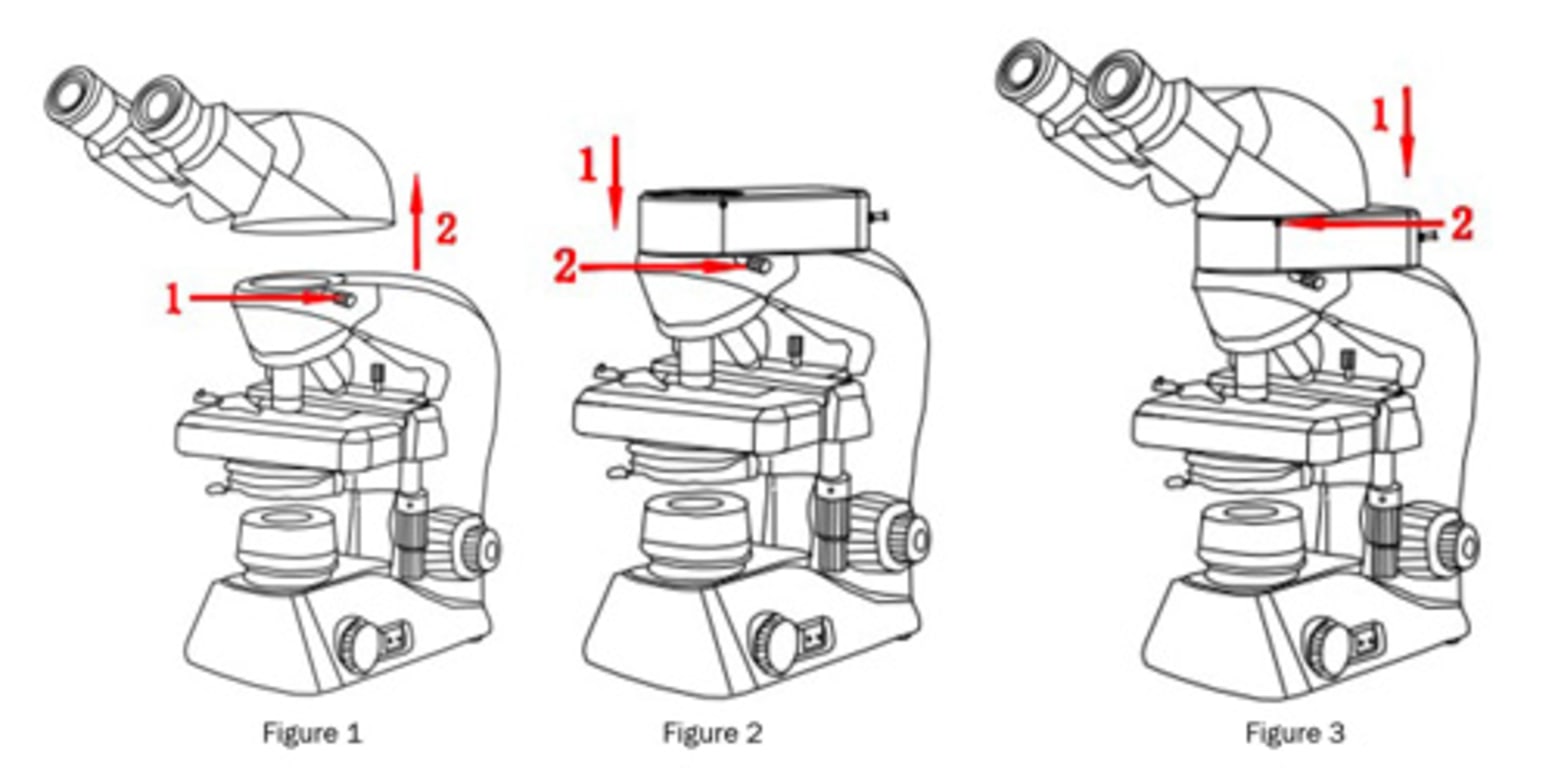 2
1
Figure 1

1
2
Figure 2

1
2
Figure 3